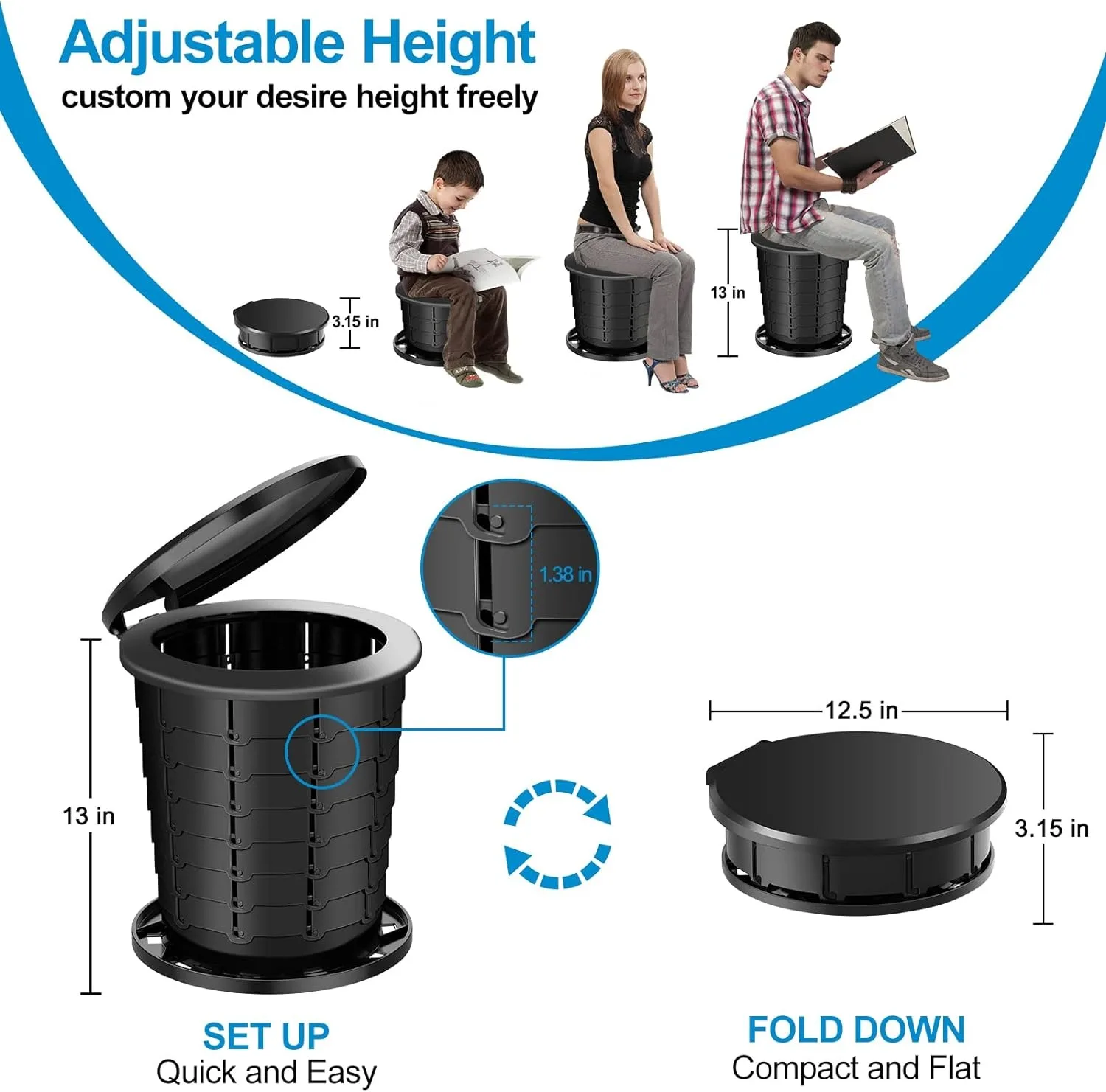 Adjustable Height
custom your desire height freely

3.15 in

13 in

1.38 in

13 in

12.5 in

3.15 in

SET UP
Quick and Easy

FOLD DOWN
Compact and Flat