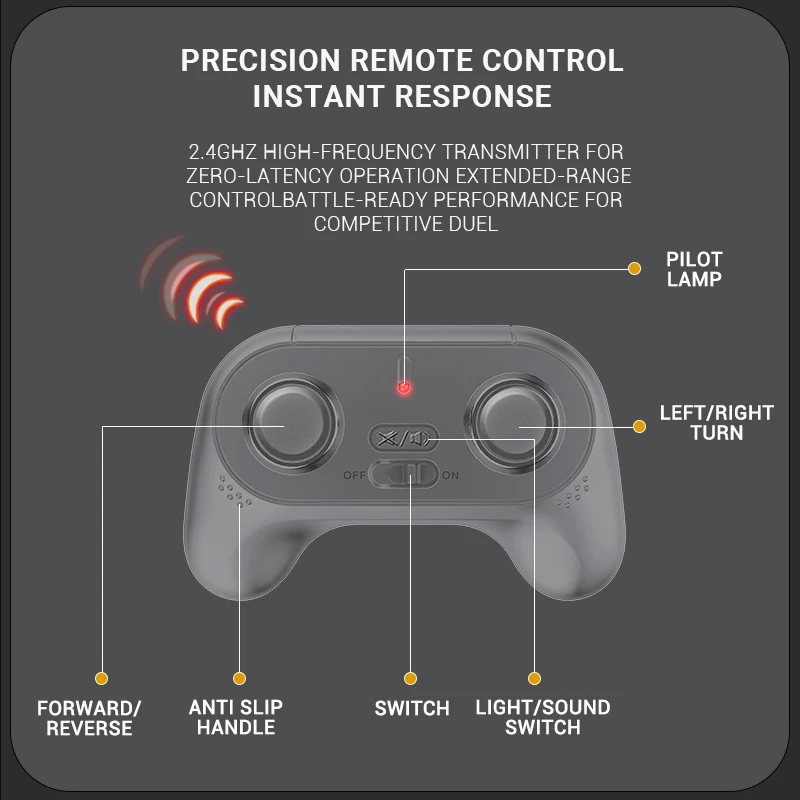 PRECISION REMOTE CONTROL
INSTANT RESPONSE

2.4GHZ HIGH-FREQUENCY TRANSMITTER FOR ZERO-LATENCY OPERATION EXTENDED-RANGE CONTROLBATTLE-READY PERFORMANCE FOR COMPETITIVE DUEL

PILOT LAMP

LEFT/RIGHT TURN

OFF

ON

FORWARD/ REVERSE

ANTI SLIP HANDLE

SWITCH

LIGHT/SOUND SWITCH