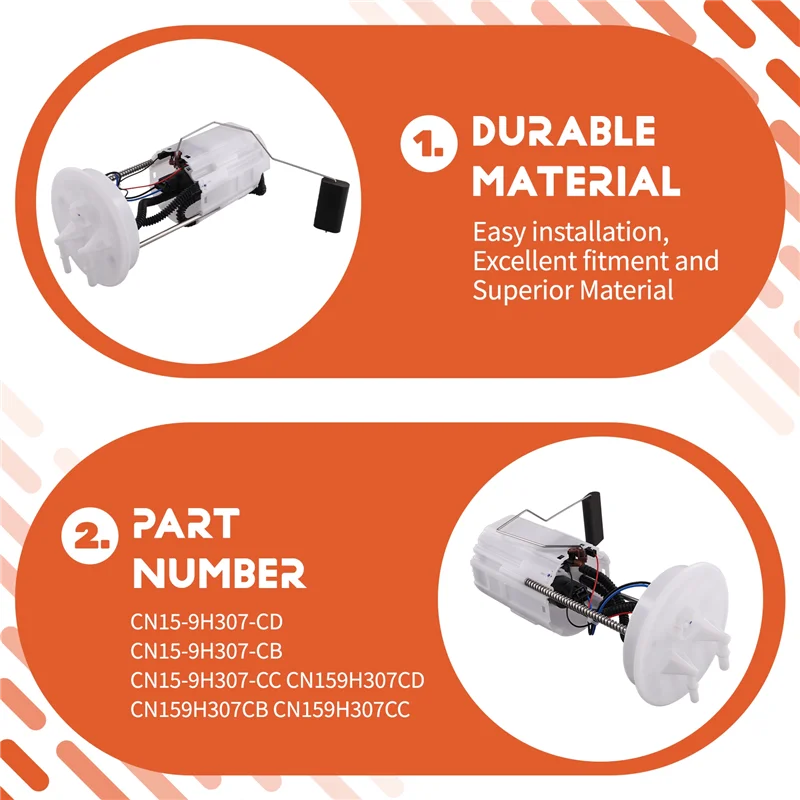 1. DURABLE MATERIAL

Easy installation, Excellent fitment and Superior Material

2. PART NUMBER

CN15-9H307-CD
CN15-9H307-CB
CN15-9H307-CC CN159H307CD
CN159H307CB CN159H307CC