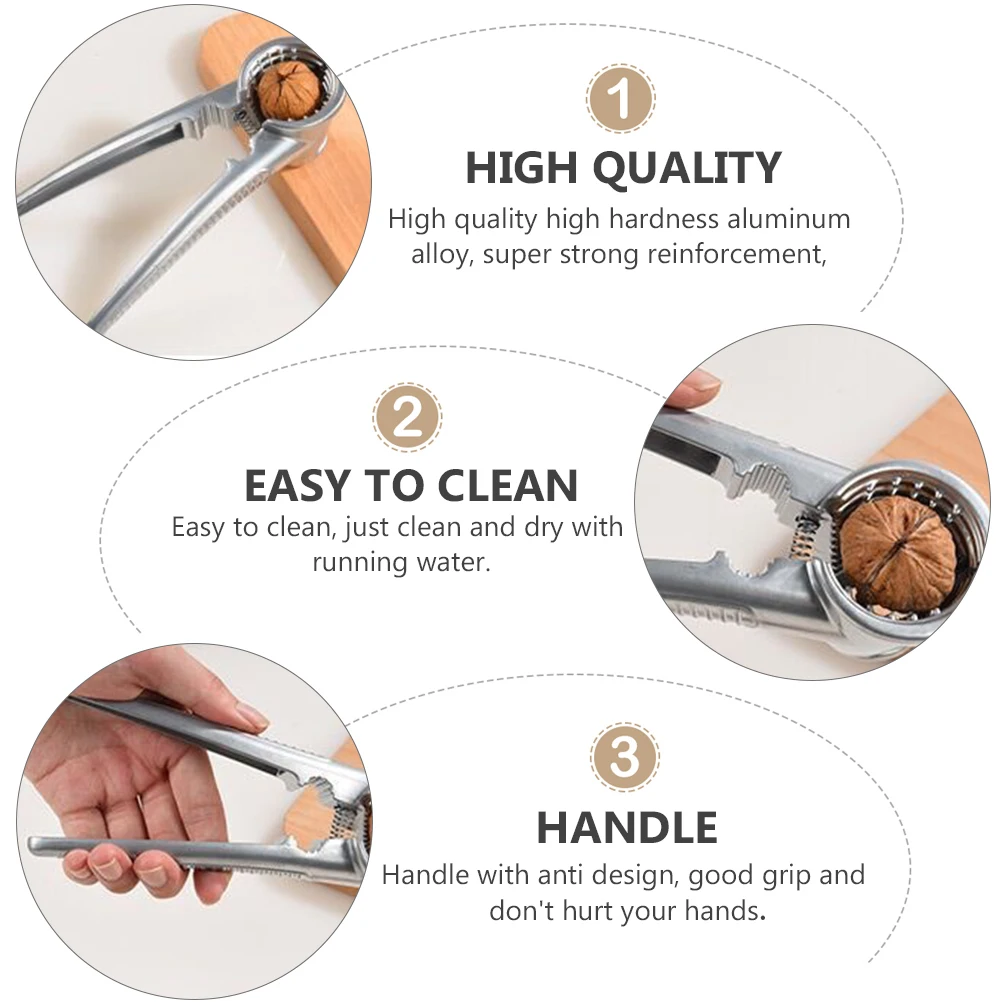 1

HIGH QUALITY

High quality high hardness aluminum alloy, super strong reinforcement,

2

EASY TO CLEAN

Easy to clean, just clean and dry with running water.

3

HANDLE

Handle with anti design, good grip and don't hurt your hands.