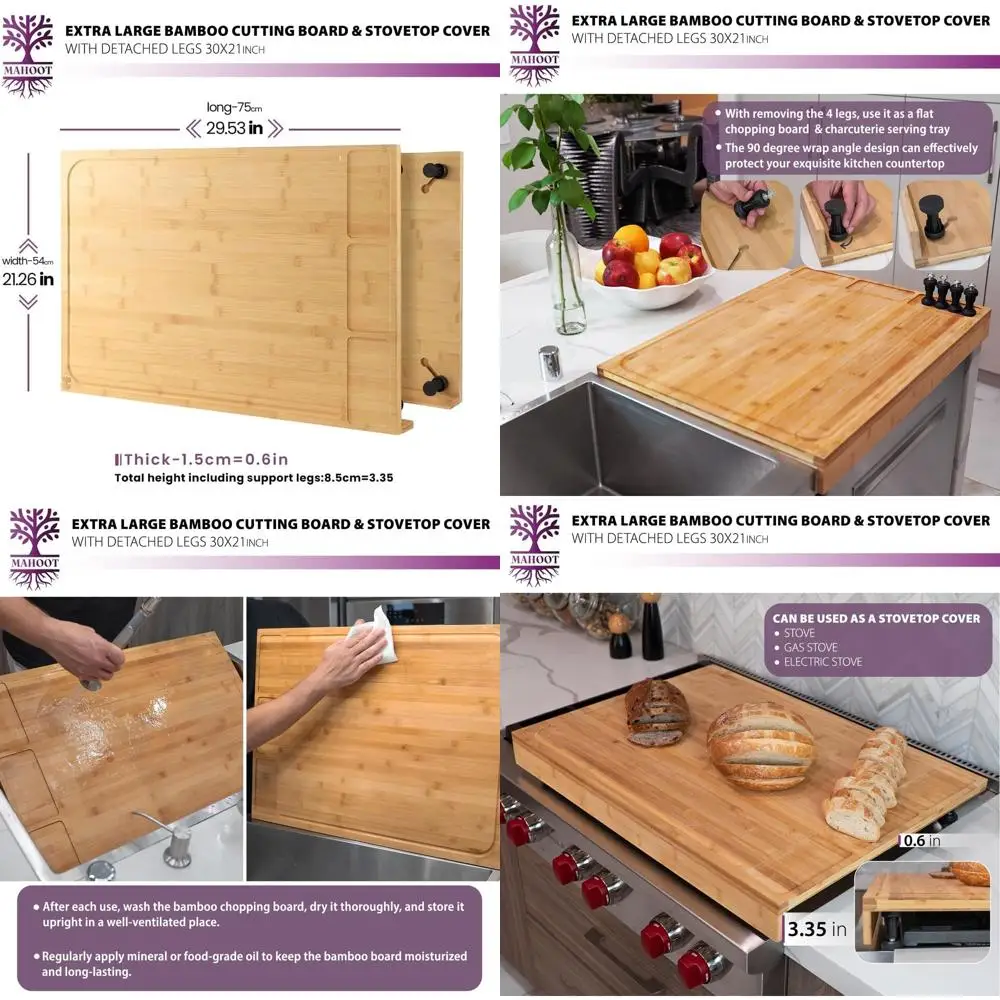 MAHOOT
EXTRA LARGE BAMBOO CUTTING BOARD & STOVETOP COVER
WITH DETACHED LEGS 30X21INCH

long-75cm
29.53 in

width-54cm
21.26 in

Thick-1.5cm=0.6in
Total height including support legs:8.5cm=3.35

MAHOOT
EXTRA LARGE BAMBOO CUTTING BOARD & STOVETOP COVER
WITH DETACHED LEGS 30X21INCH

• With removing the 4 legs, use it as a flat chopping board & charcuterie serving tray
• The 90 degree wrap angle design can effectively protect your exquisite kitchen countertop

MAHOOT
EXTRA LARGE BAMBOO CUTTING BOARD & STOVETOP COVER
WITH DETACHED LEGS 30X21INCH

• After each use, wash the bamboo chopping board, dry it thoroughly, and store it upright in a well-ventilated place.
• Regularly apply mineral or food-grade oil to keep the bamboo board moisturized and long-lasting.

MAHOOT
EXTRA LARGE BAMBOO CUTTING BOARD & STOVETOP COVER
WITH DETACHED LEGS 30X21INCH

CAN BE USED AS A STOVETOP COVER
• STOVE
• GAS STOVE
• ELECTRIC STOVE

0.6 in
3.35 in