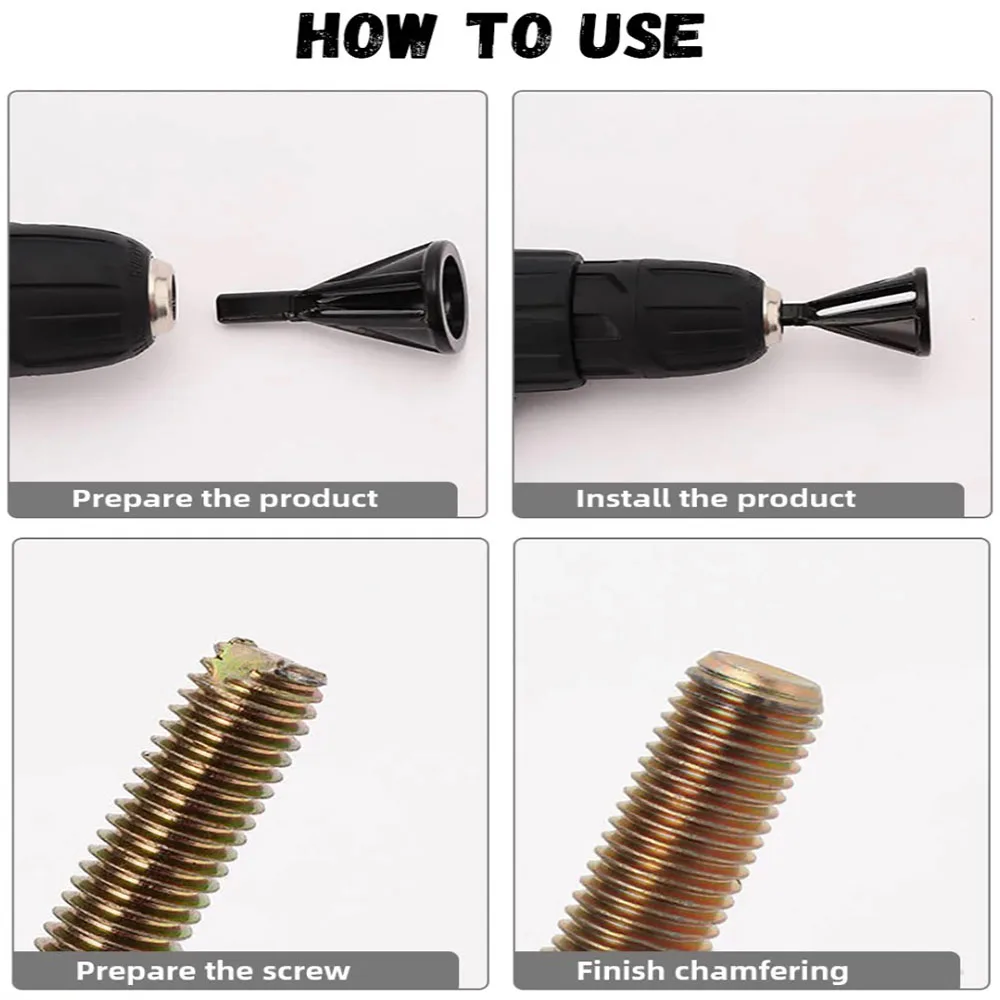 HOW TO USE

Prepare the product

Install the product

Prepare the screw

Finish chamfering