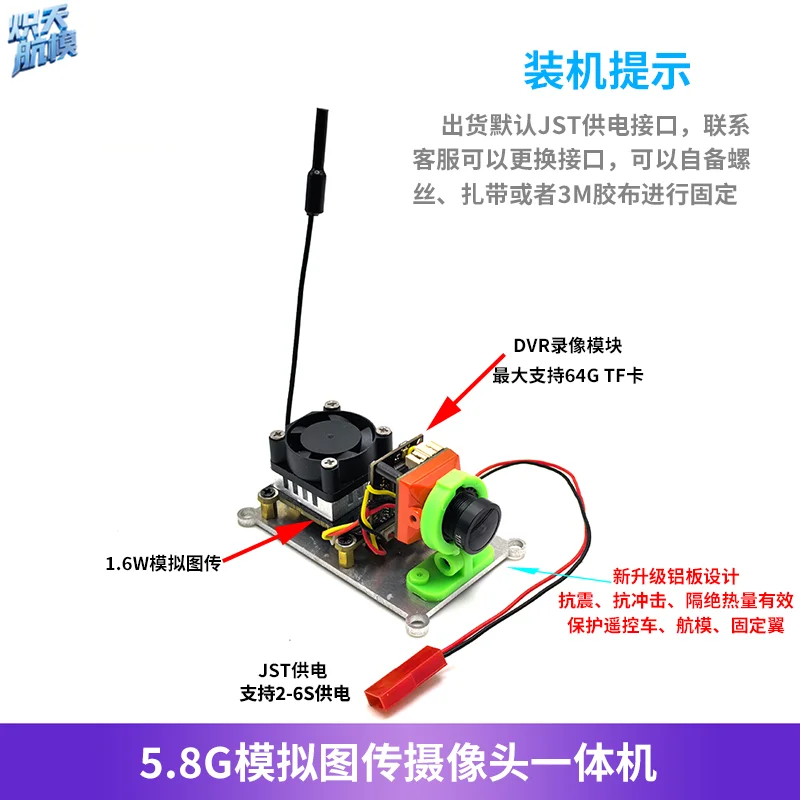 炽天航模

装机提示

出货默认JST供电接口，联系客服可以更换接口，可以自备螺丝、扎带或者3M胶布进行固定

DVR录像模块
最大支持64G TF卡

1.6W模拟图传

新升级铝板设计
抗震、抗冲击、隔绝热量有效
保护遥控车、航模、固定翼

JST供电
支持2-6S供电

5.8G模拟图传摄像头一体机