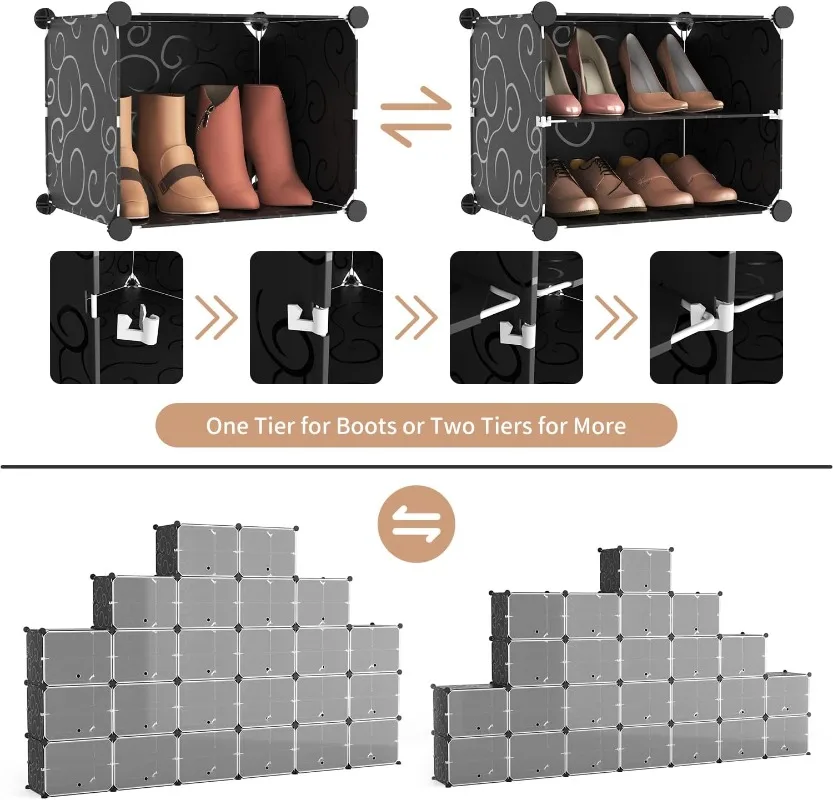 One Tier for Boots or Two Tiers for More