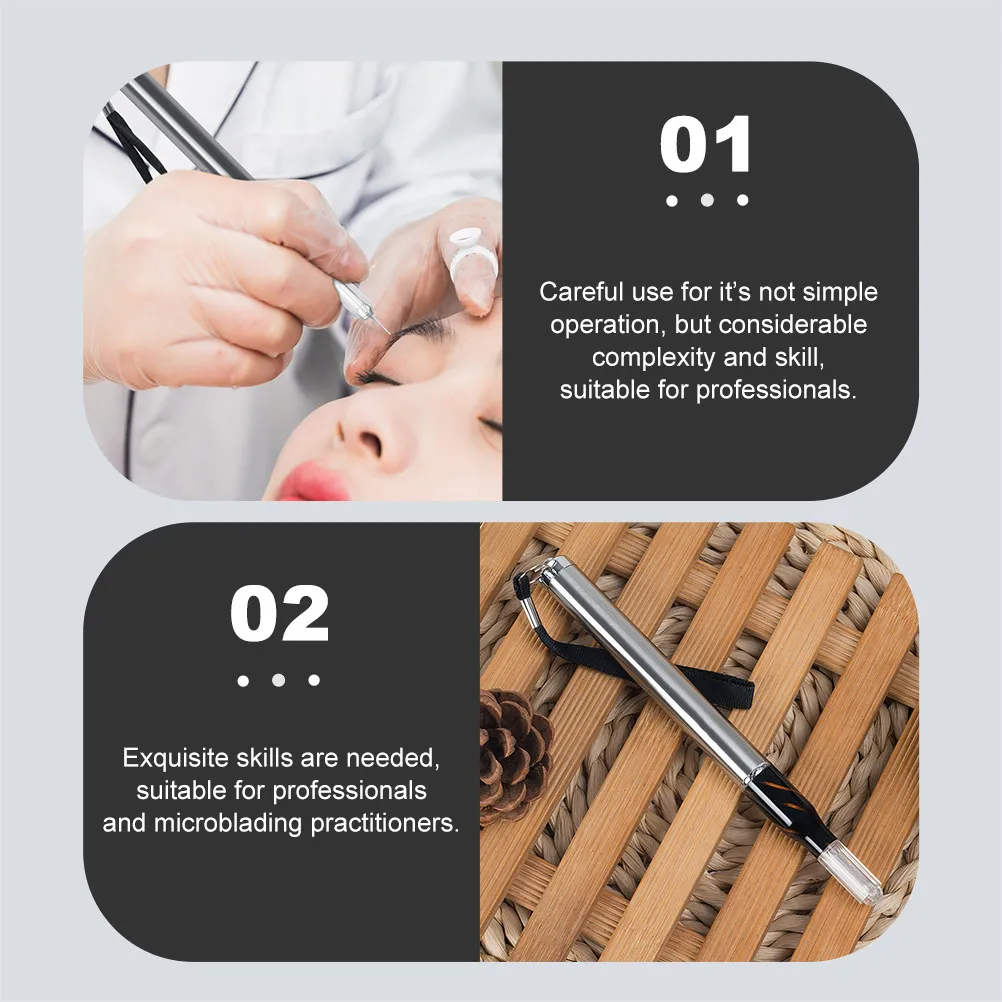 01

Careful use for it's not simple operation, but considerable complexity and skill, suitable for professionals.

02

Exquisite skills are needed, suitable for professionals and microblading practitioners.