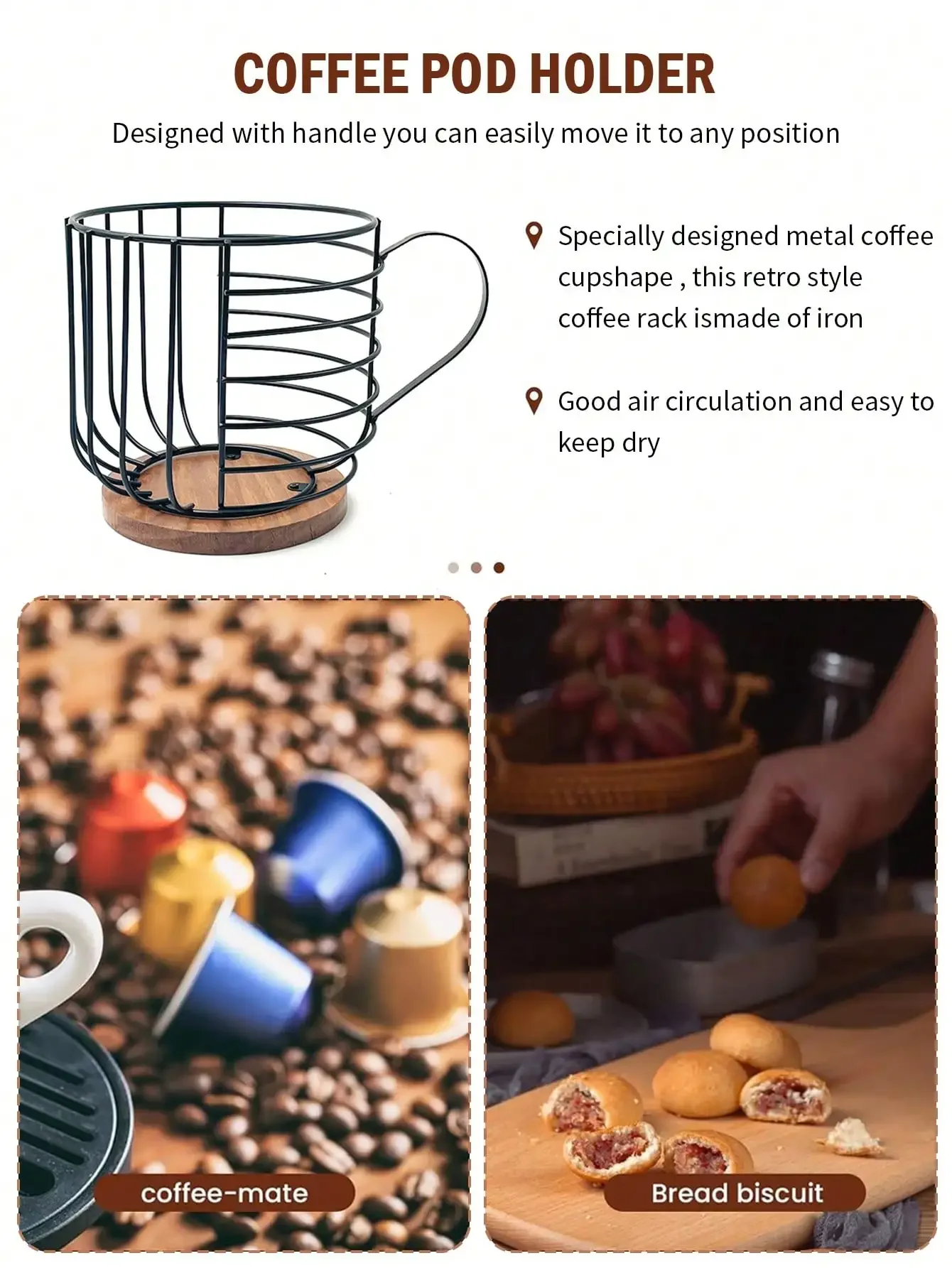 COFFEE POD HOLDER

Designed with handle you can easily move it to any position

Specially designed metal coffee cupshape , this retro style coffee rack ismade of iron

Good air circulation and easy to keep dry

coffee-mate

Bread biscuit