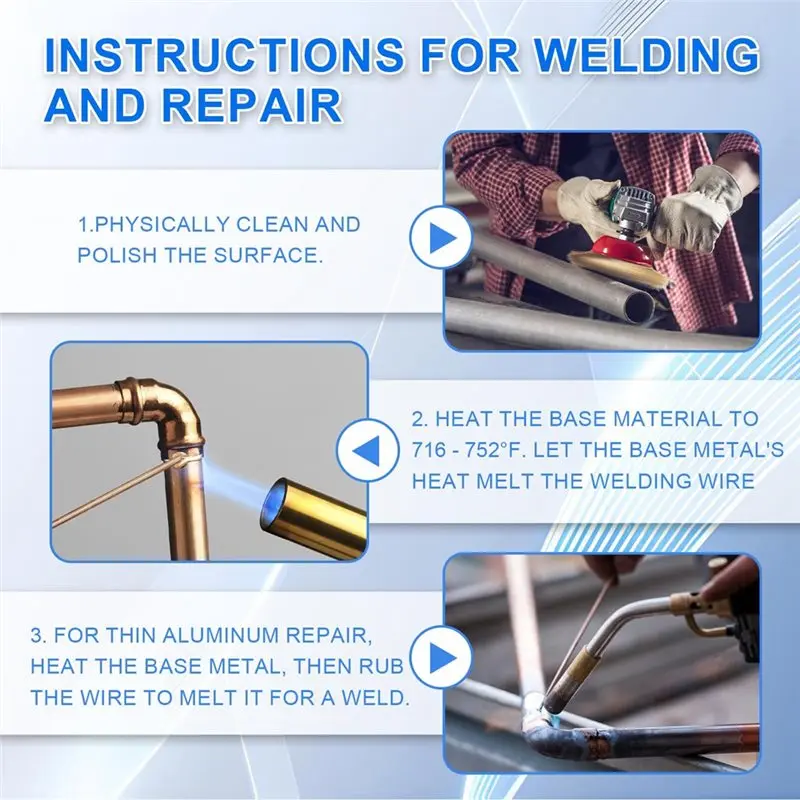 INSTRUCTIONS FOR WELDING AND REPAIR

1.PHYSICALLY CLEAN AND POLISH THE SURFACE.

2. HEAT THE BASE MATERIAL TO 716 - 752°F. LET THE BASE METAL'S HEAT MELT THE WELDING WIRE

3. FOR THIN ALUMINUM REPAIR, HEAT THE BASE METAL, THEN RUB THE WIRE TO MELT IT FOR A WELD.