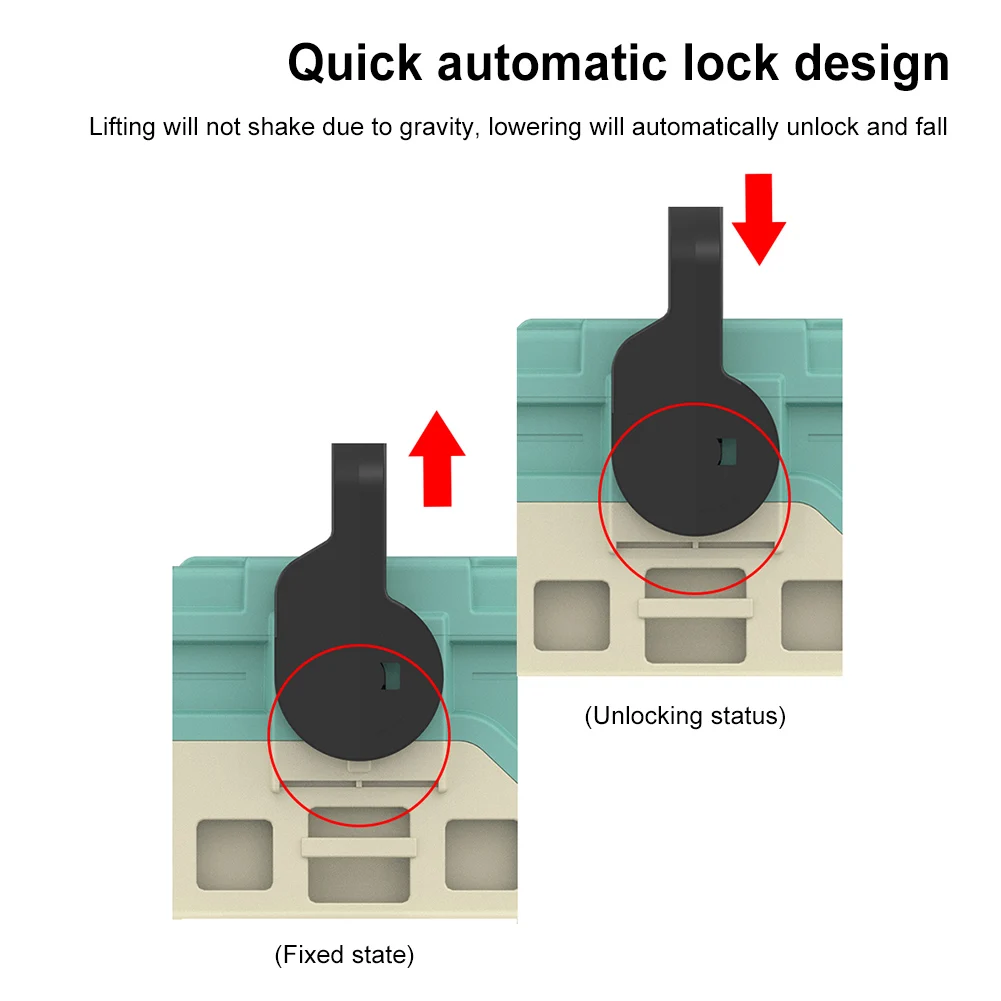 Quick automatic lock design

Lifting will not shake due to gravity, lowering will automatically unlock and fall

(Unlocking status)

(Fixed state)