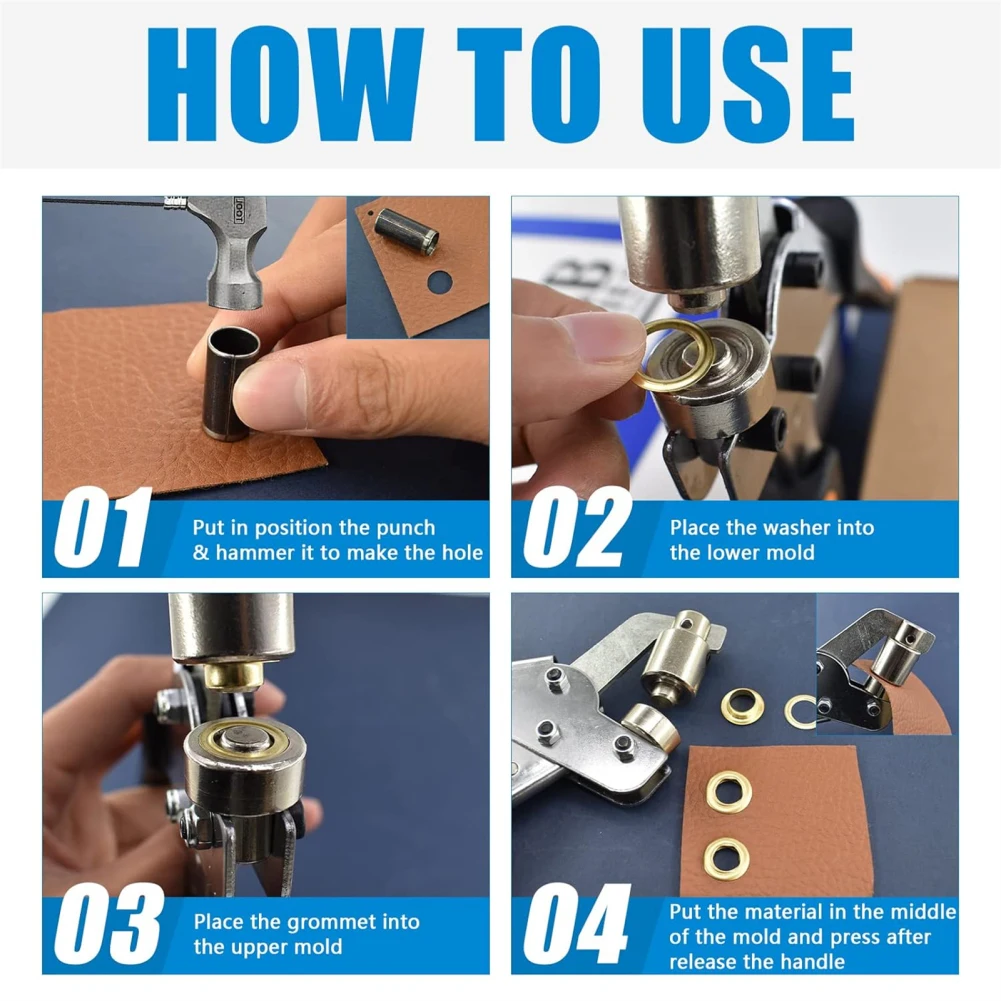 HOW TO USE

01 Put in position the punch & hammer it to make the hole

02 Place the washer into the lower mold

03 Place the grommet into the upper mold

04 Put the material in the middle of the mold and press after release the handle