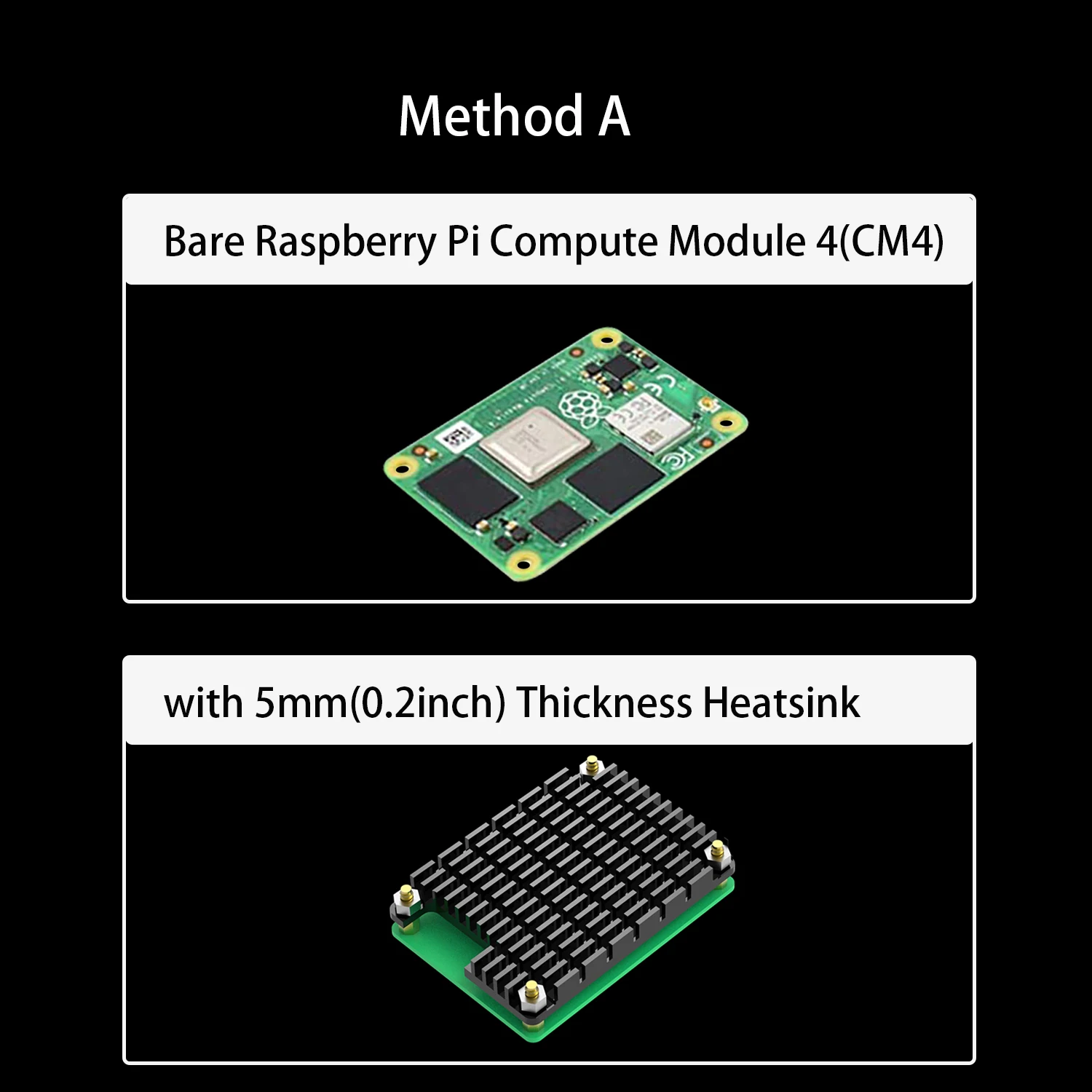 Method A

Bare Raspberry Pi Compute Module 4(CM4)

with 5mm(0.2inch) Thickness Heatsink