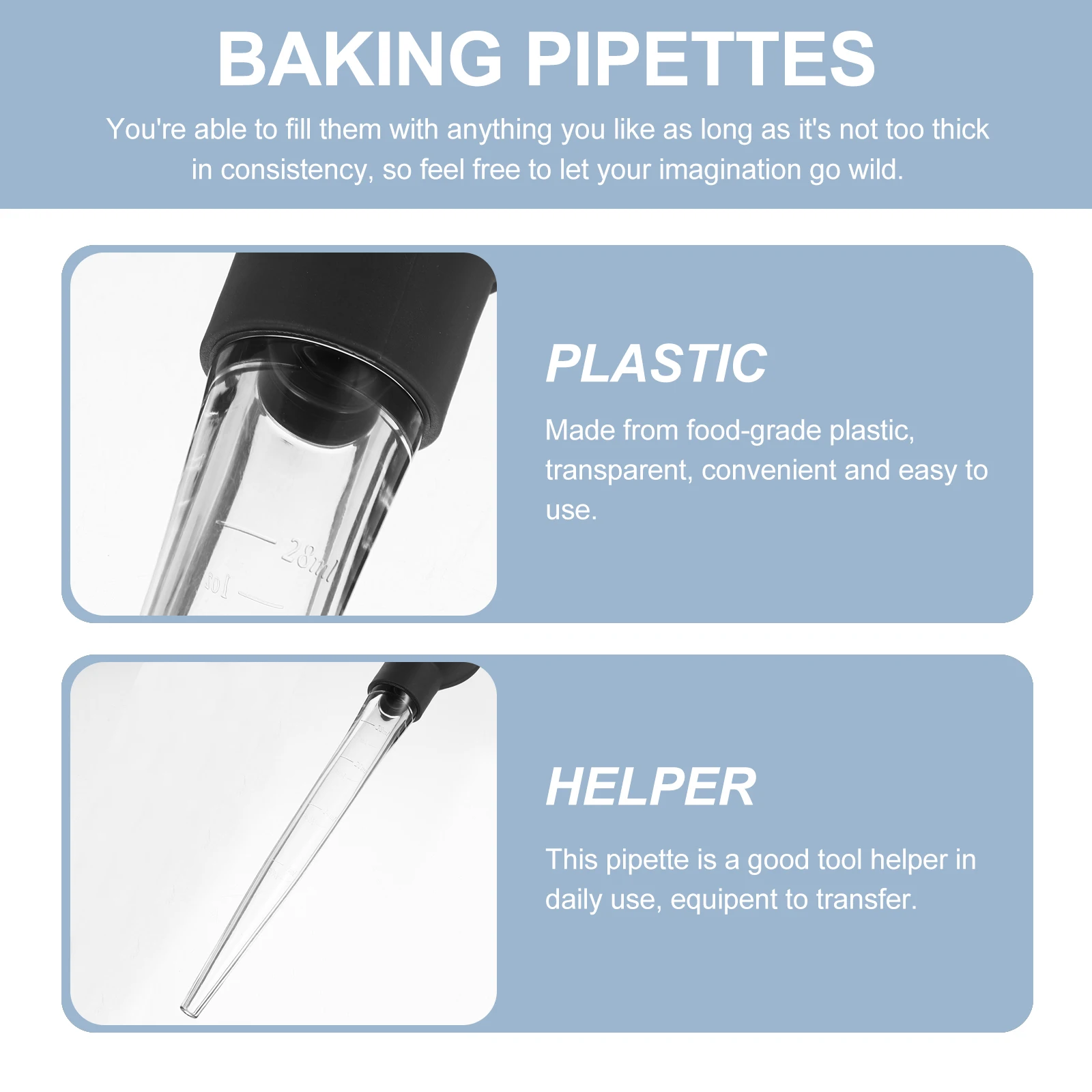 BAKING PIPETTES

You're able to fill them with anything you like as long as it's not too thick in consistency, so feel free to let your imagination go wild.

28ml
1oz

PLASTIC

Made from food-grade plastic, transparent, convenient and easy to use.

HELPER

This pipette is a good tool helper in daily use, equipent to transfer.