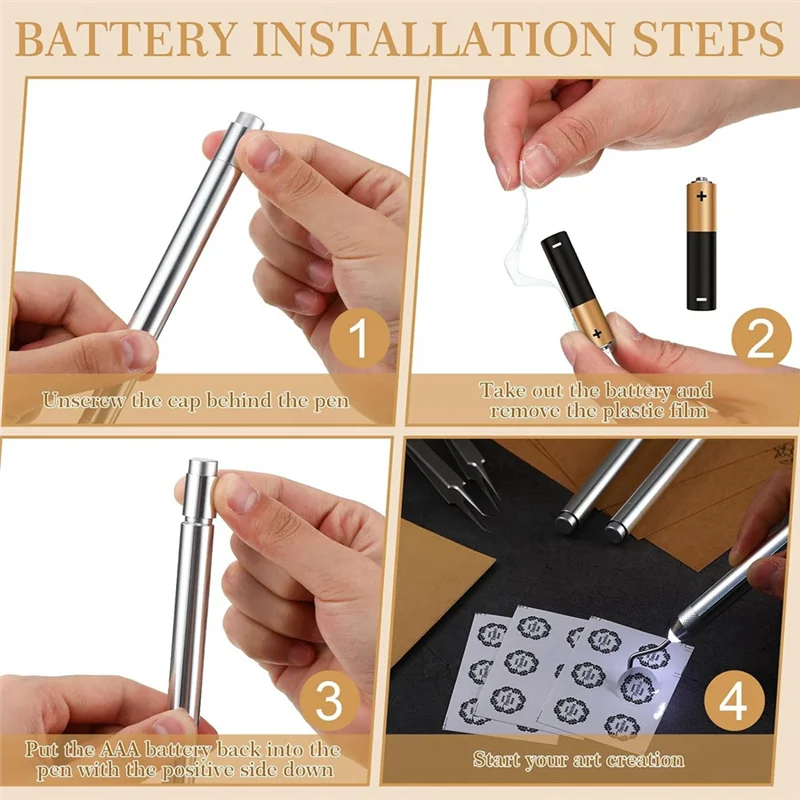 BATTERY INSTALLATION STEPS

1

Unscrew the cap behind the pen

2

Take out the battery and remove the plastic film

3

Put the AAA battery back into the pen with the positive side down

4

Start your art creation