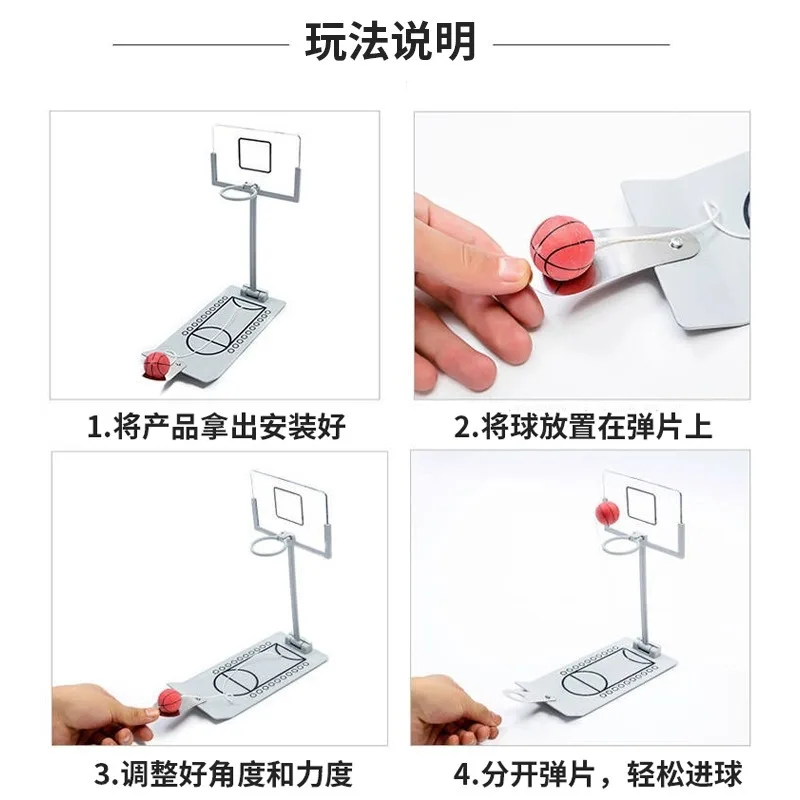 玩法说明

1.将产品拿出安装好

2.将球放置在弹片上

3.调整好角度和力度

4.分开弹片，轻松进球