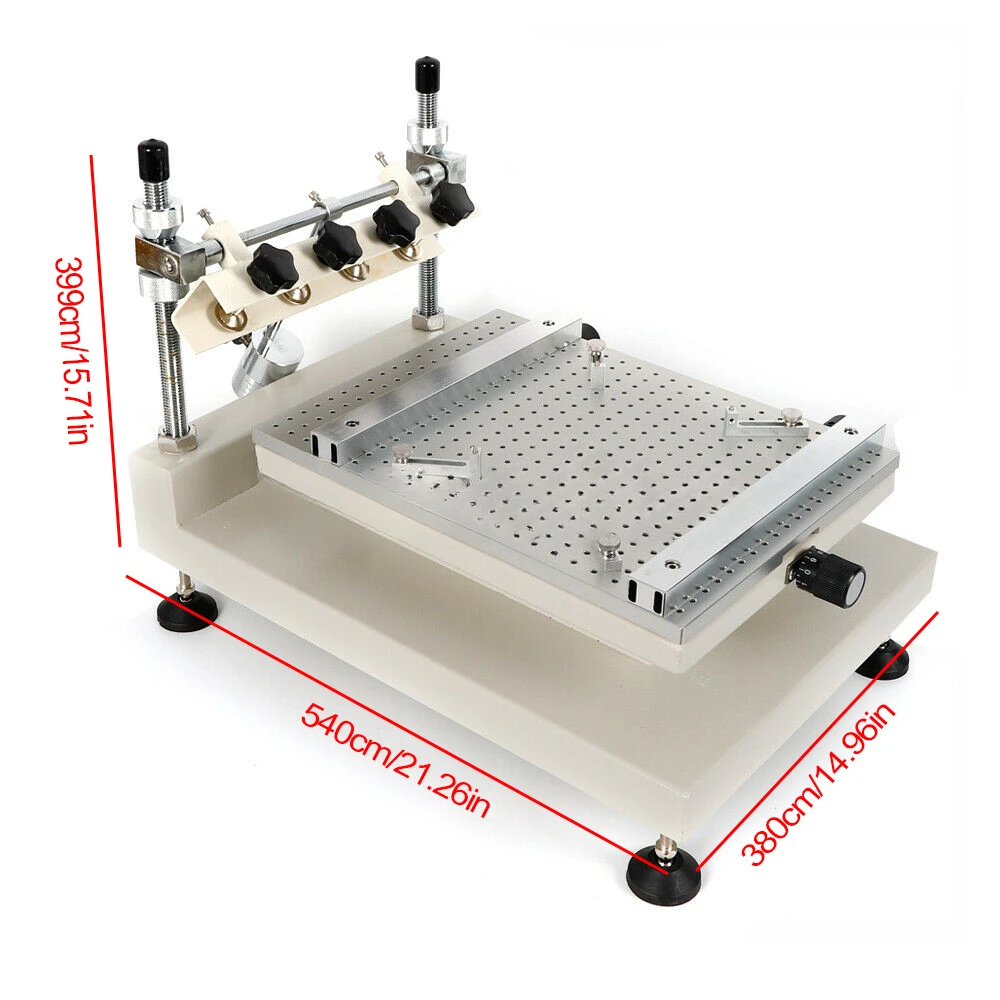 399cm/15.71in

540cm/21.26in

380cm/14.96in