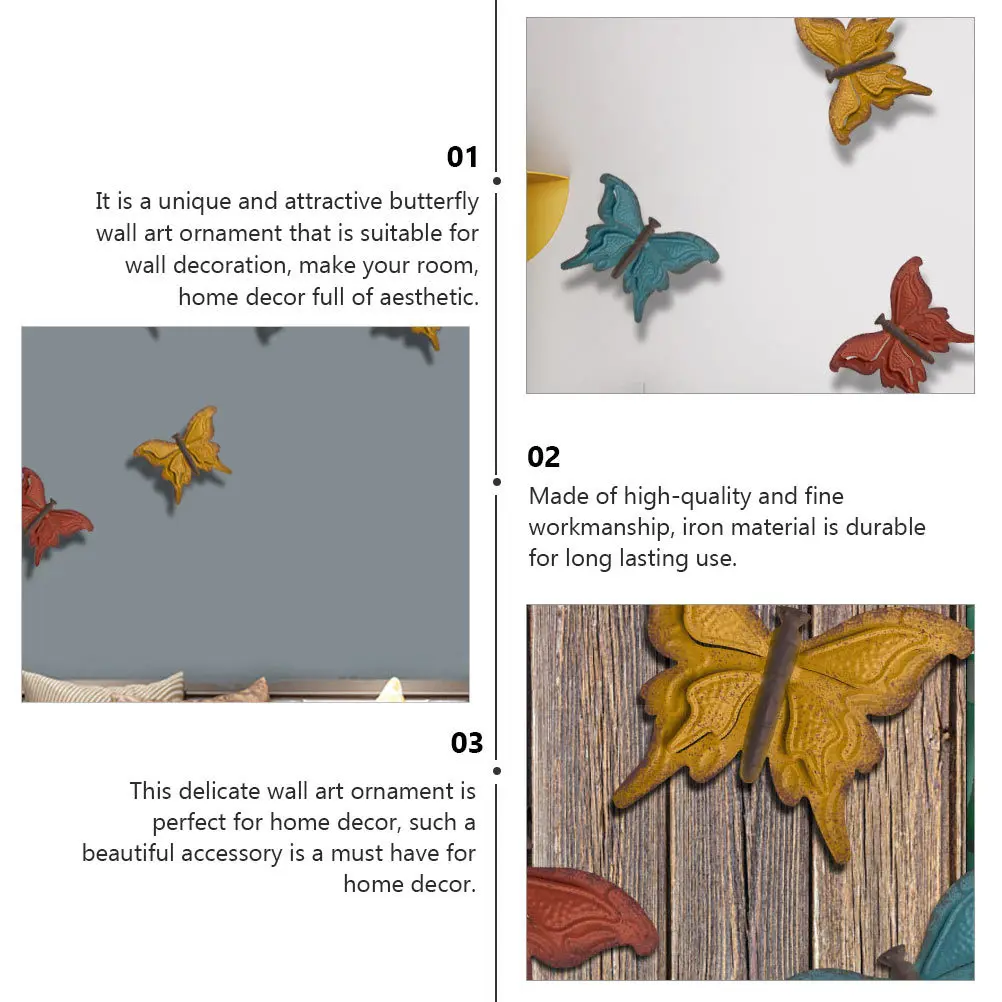 01

It is a unique and attractive butterfly wall art ornament that is suitable for wall decoration, make your room, home decor full of aesthetic.

02

Made of high-quality and fine workmanship, iron material is durable for long lasting use.

03

This delicate wall art ornament is perfect for home decor, such a beautiful accessory is a must have for home decor.