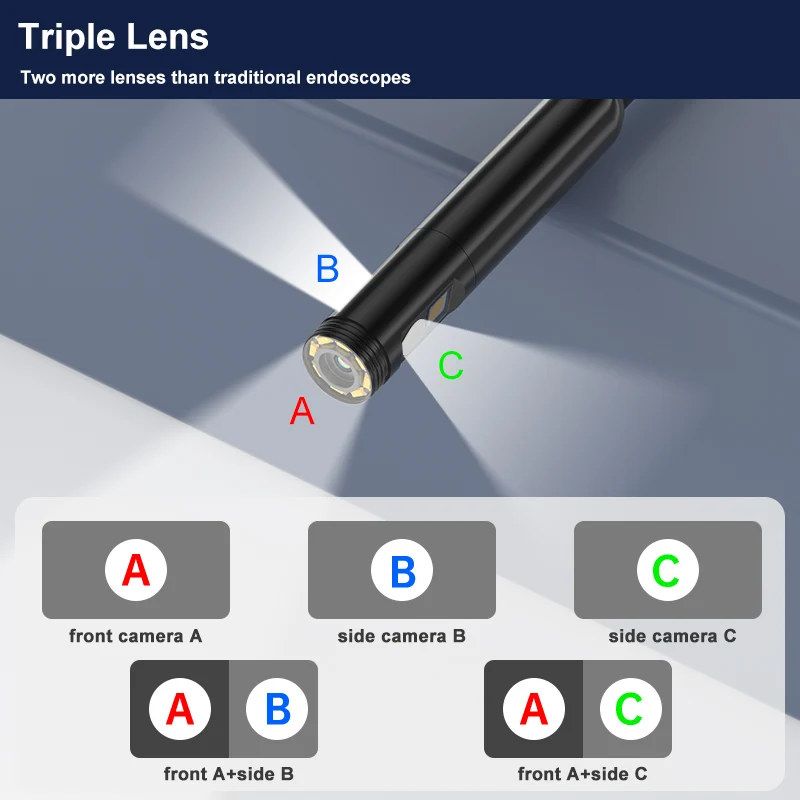 Triple Lens

Two more lenses than traditional endoscopes

B

C

A

A

front camera A

B

side camera B

C

side camera C

A B

front A+side B

A C

front A+side C