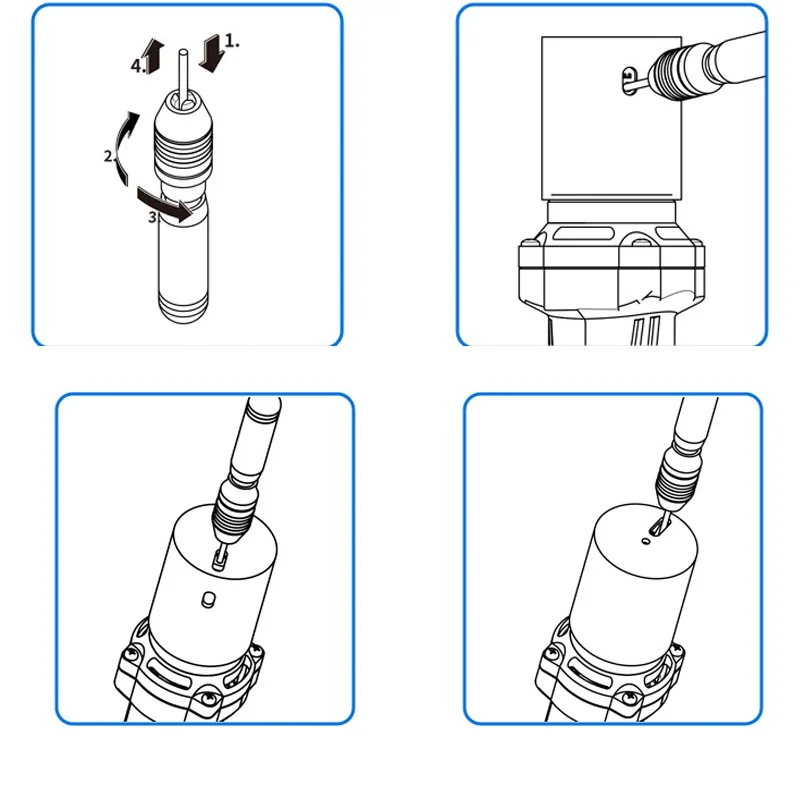 4.
1.
2.
3.