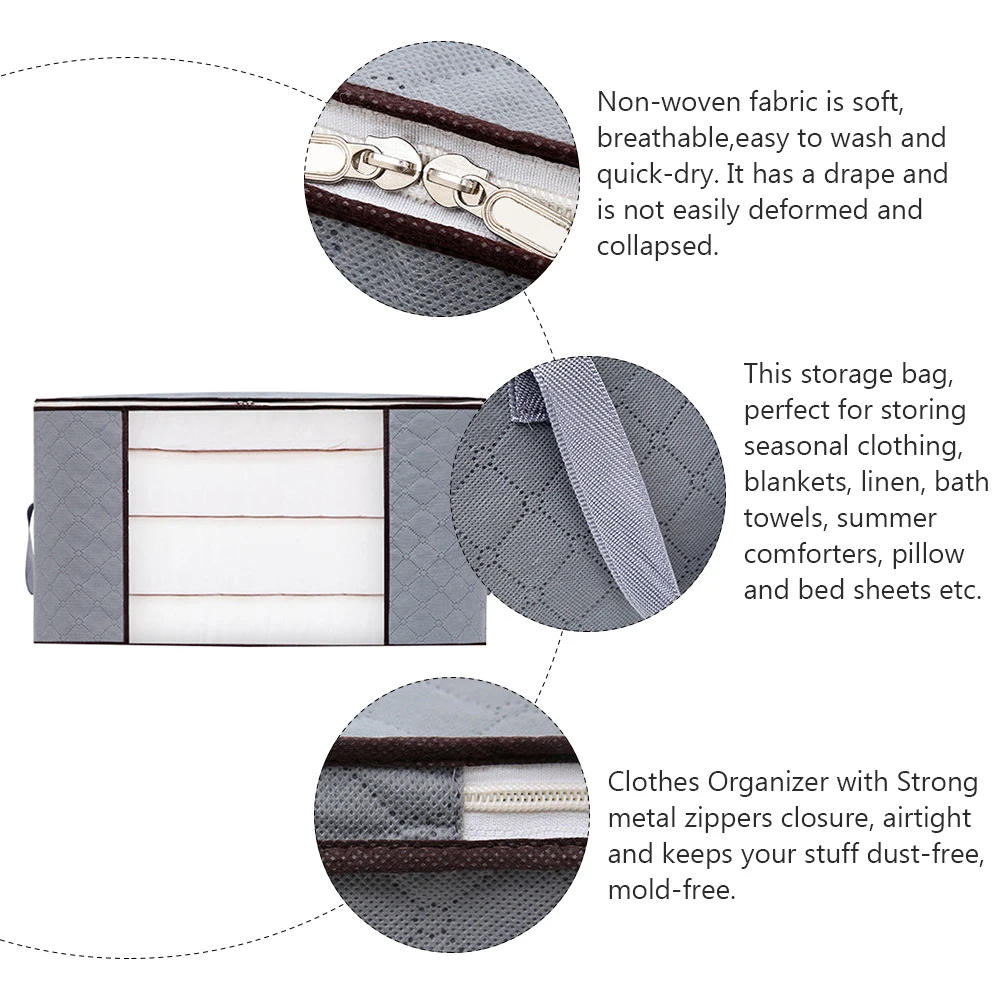 Non-woven fabric is soft, breathable,easy to wash and quick-dry. It has a drape and is not easily deformed and collapsed.

This storage bag, perfect for storing seasonal clothing, blankets, linen, bath towels, summer comforters, pillow and bed sheets etc.

Clothes Organizer with Strong metal zippers closure, airtight and keeps your stuff dust-free, mold-free.