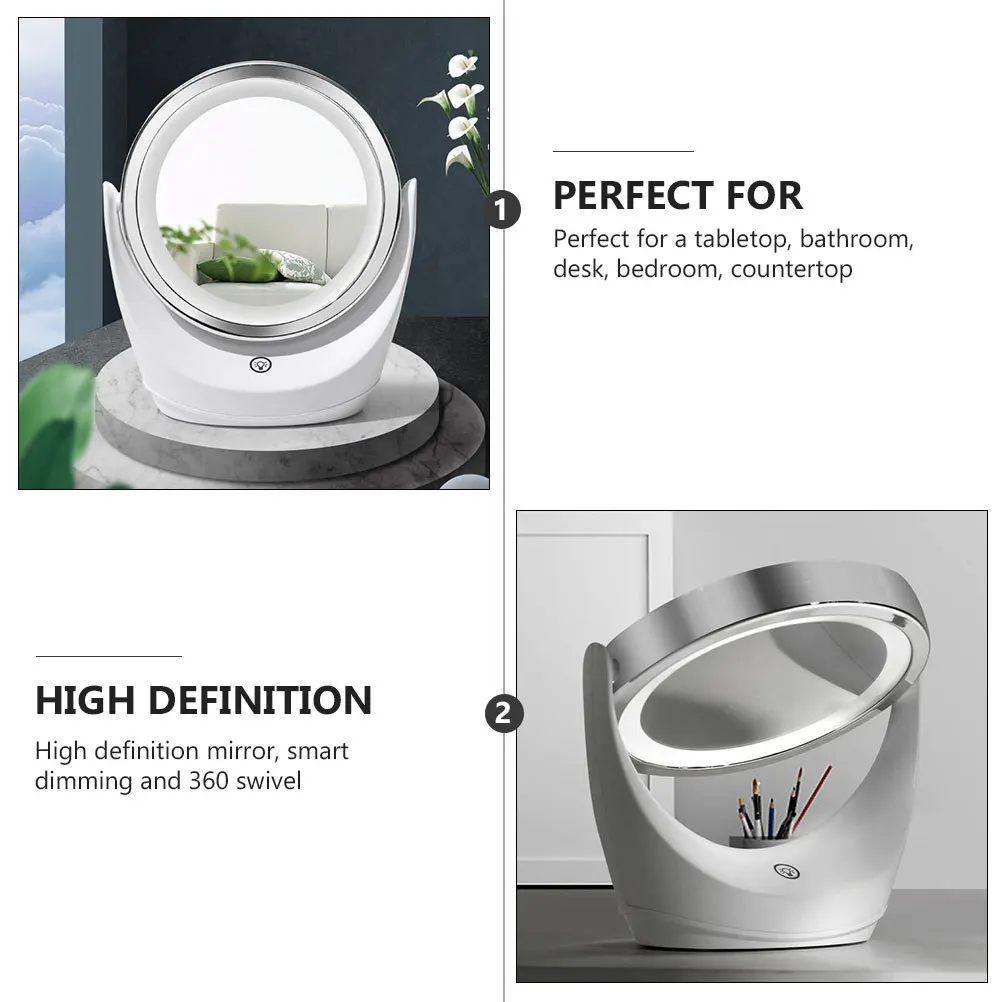 1

PERFECT FOR

Perfect for a tabletop, bathroom, desk, bedroom, countertop

HIGH DEFINITION

High definition mirror, smart dimming and 360 swivel

2