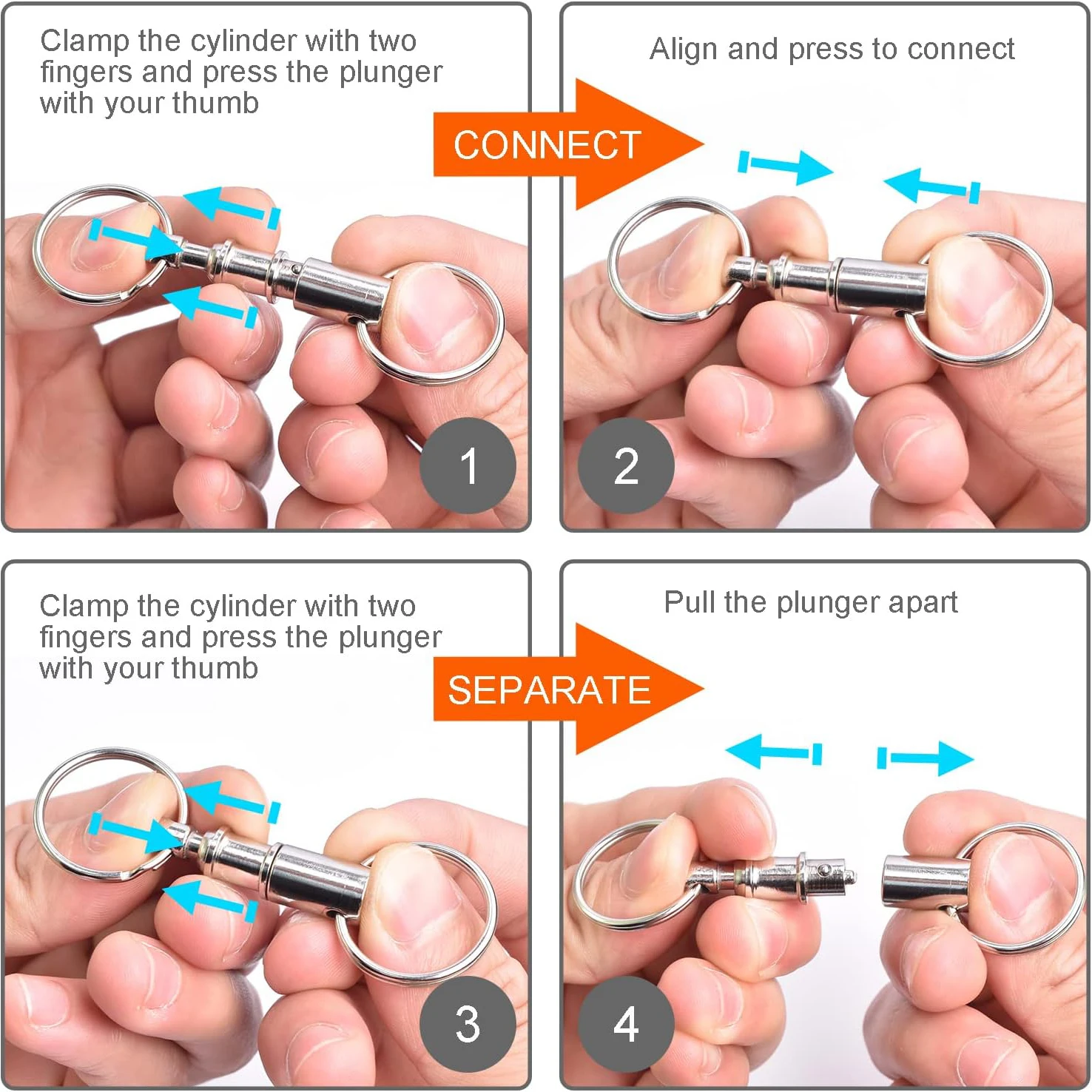 Clamp the cylinder with two fingers and press the plunger with your thumb

CONNECT

Align and press to connect

1

2

Clamp the cylinder with two fingers and press the plunger with your thumb

SEPARATE

Pull the plunger apart

3

4