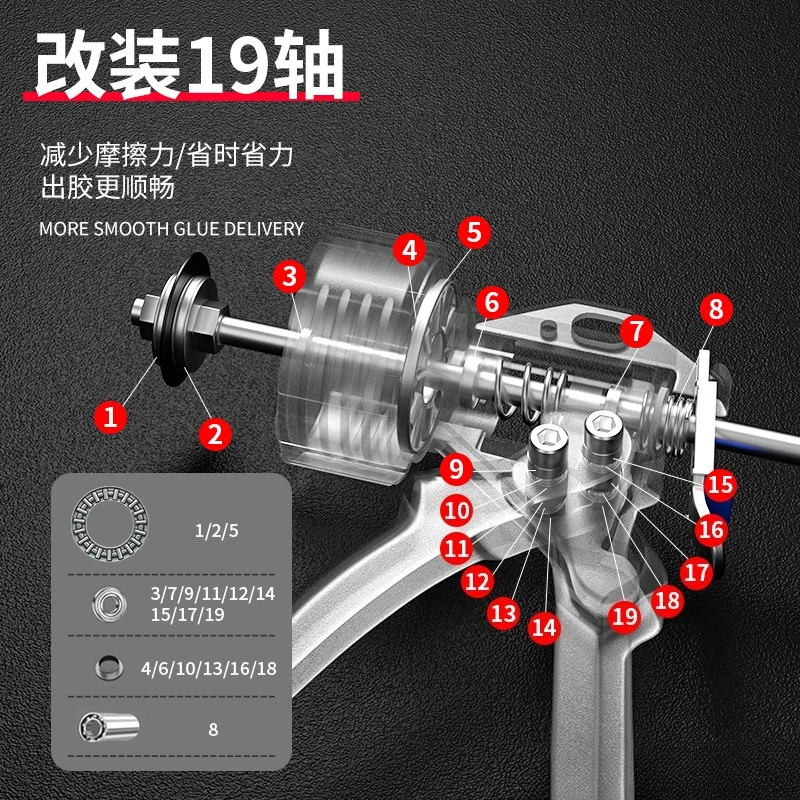 改装19轴

减少摩擦力/省时省力
出胶更顺畅

MORE SMOOTH GLUE DELIVERY

1 2 3 4 5 6 7 8 9 10 11 12 13 14 15 16 17 18 19

1/2/5

3/7/9/11/12/14
15/17/19

4/6/10/13/16/18

8