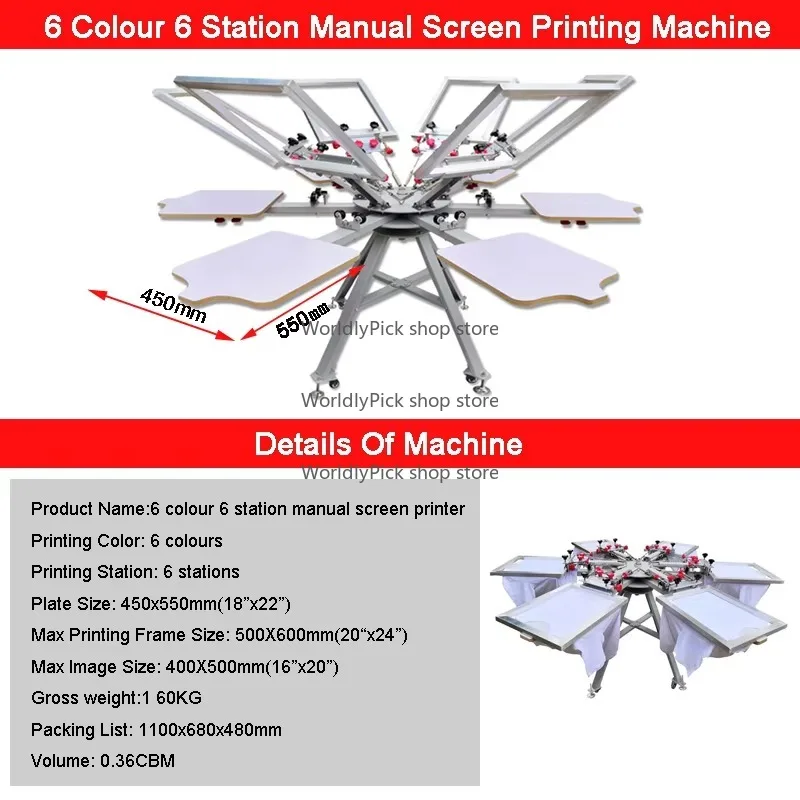 6 Colour 6 Station Manual Screen Printing Machine

450mm

550mm

WorldlyPick shop store

WorldlyPick shop store

Details Of Machine

WorldlyPick shop store

Product Name:6 colour 6 station manual screen printer

Printing Color: 6 colours

Printing Station: 6 stations

Plate Size: 450x550mm(18”x22”)

Max Printing Frame Size: 500X600mm(20“x24”)

Max Image Size: 400X500mm(16”x20”)

Gross weight:1 60KG

Packing List: 1100x680x480mm

Volume: 0.36CBM