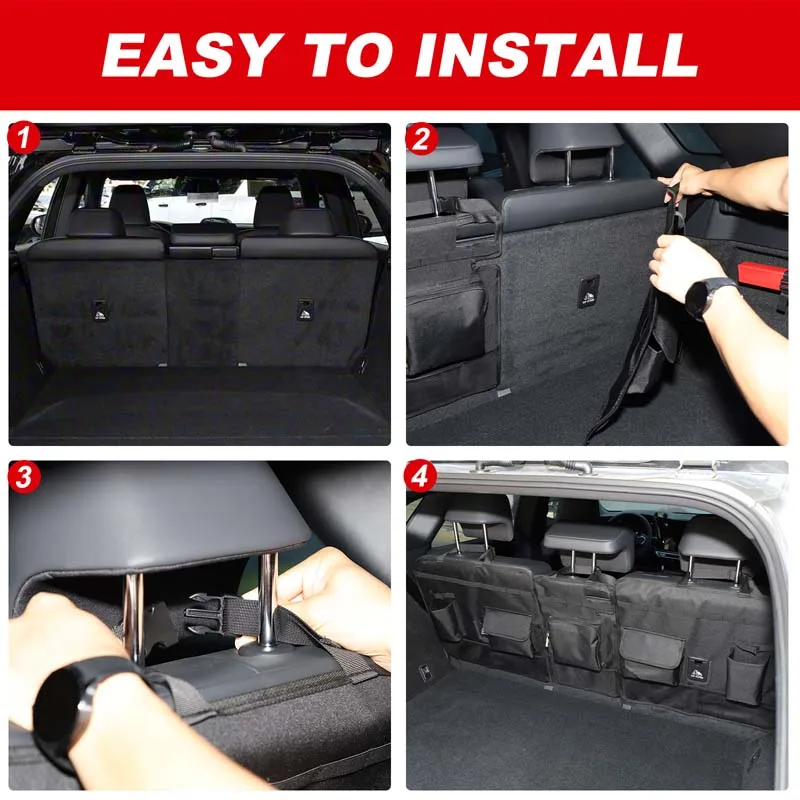 EASY TO INSTALL

1

2

3

4