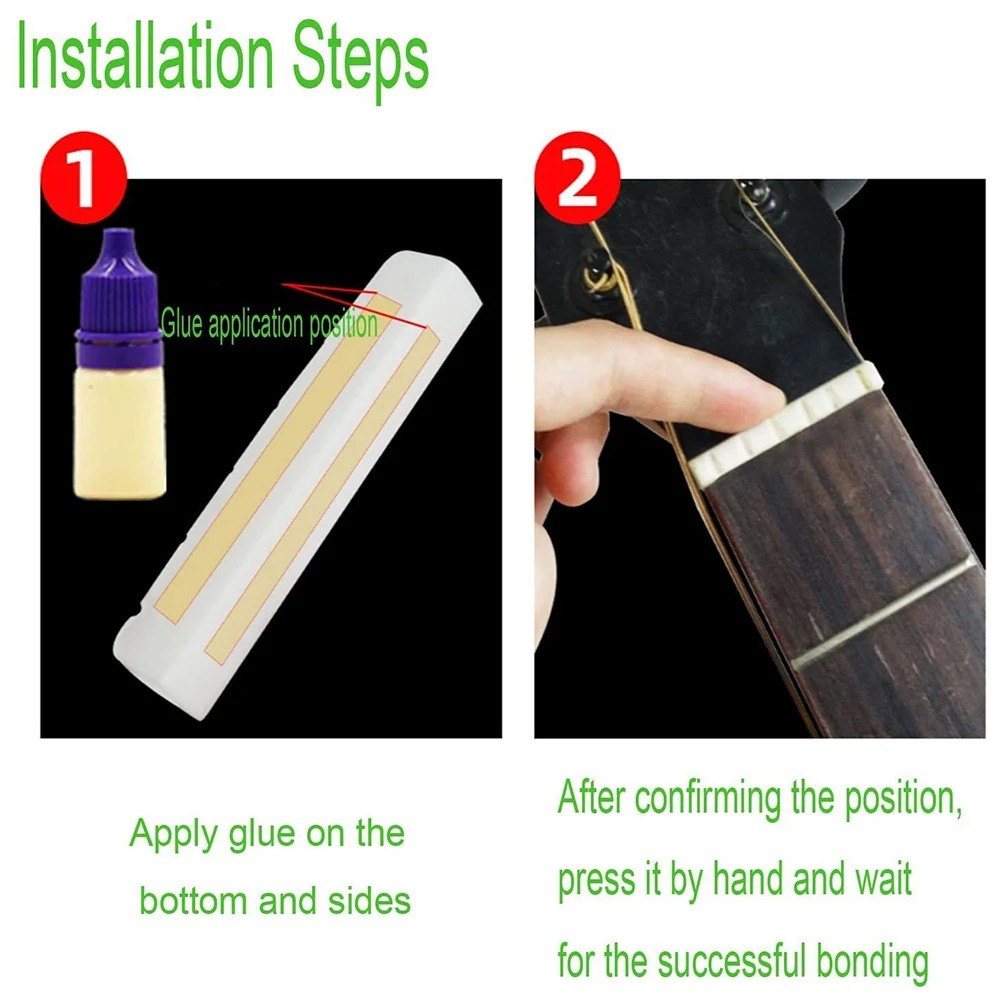 Installation Steps

1

Glue application position

Apply glue on the bottom and sides

2

After confirming the position, press it by hand and wait for the successful bonding