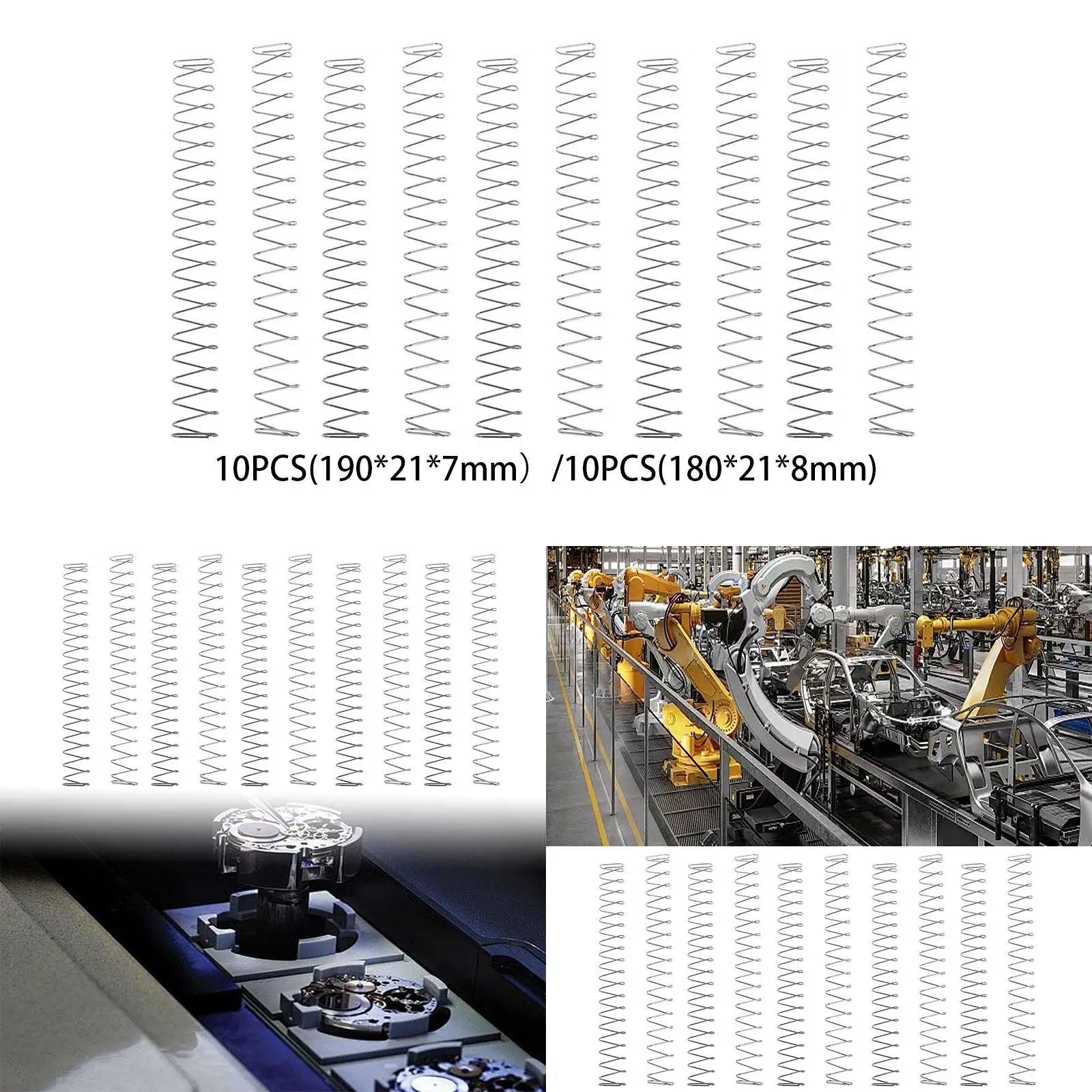 10PCS(190*21*7mm）/10PCS(180*21*8mm)