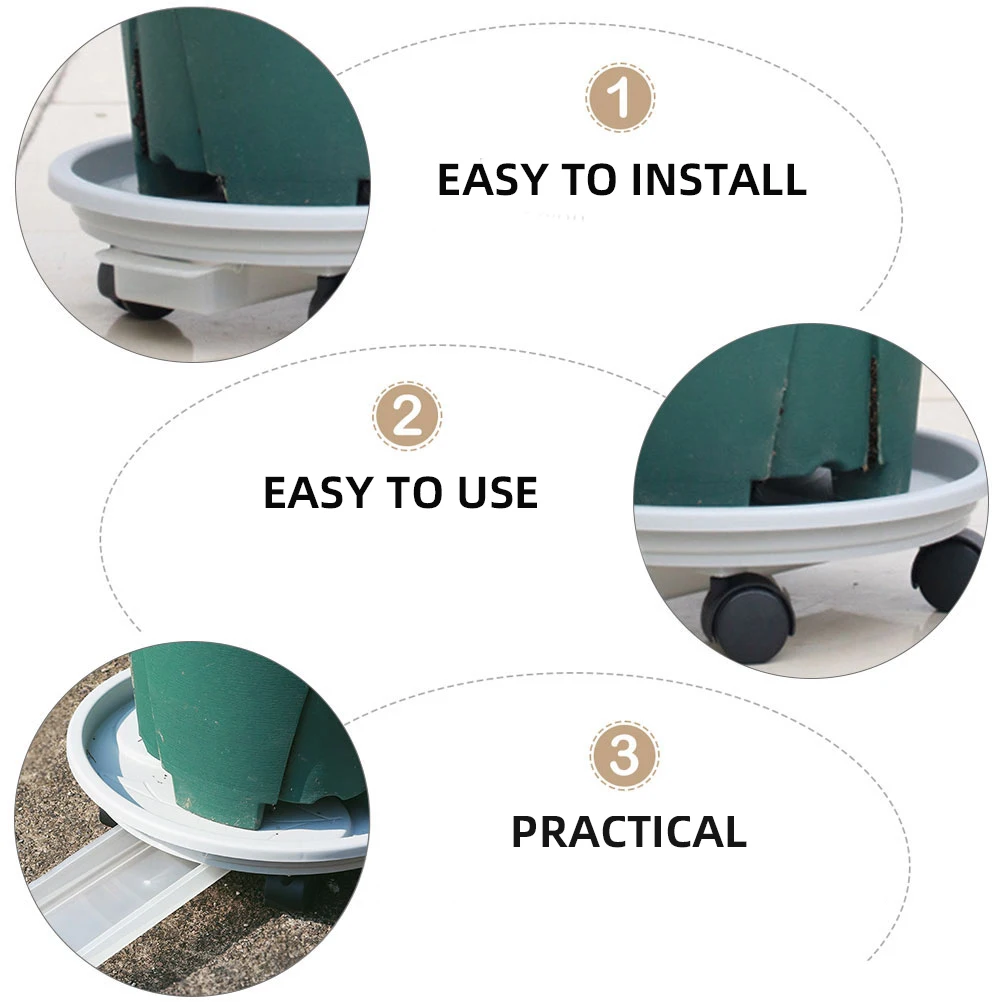 1
EASY TO INSTALL

2
EASY TO USE

3
PRACTICAL