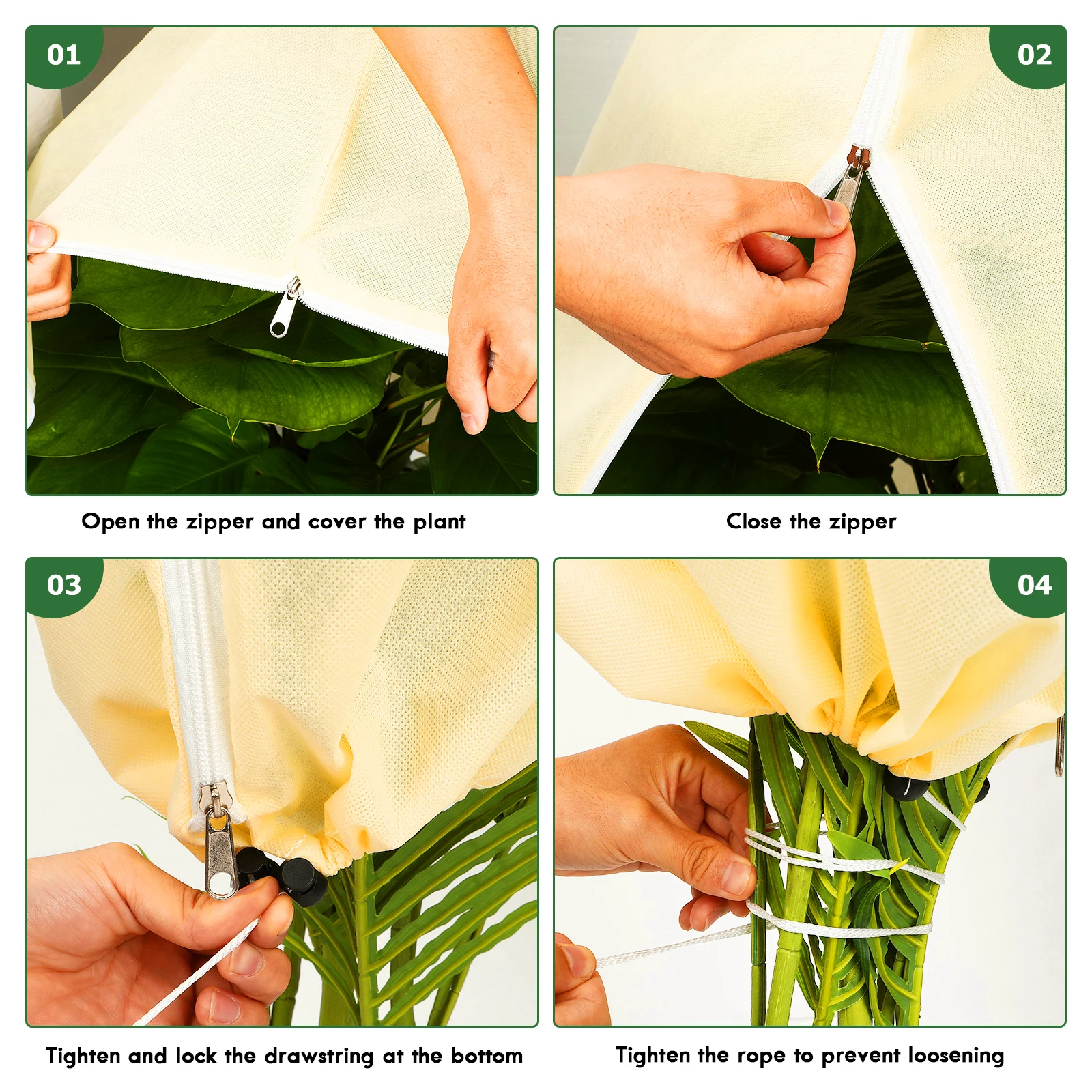 01

Open the zipper and cover the plant

02

Close the zipper

03

Tighten and lock the drawstring at the bottom

04

Tighten the rope to prevent loosening