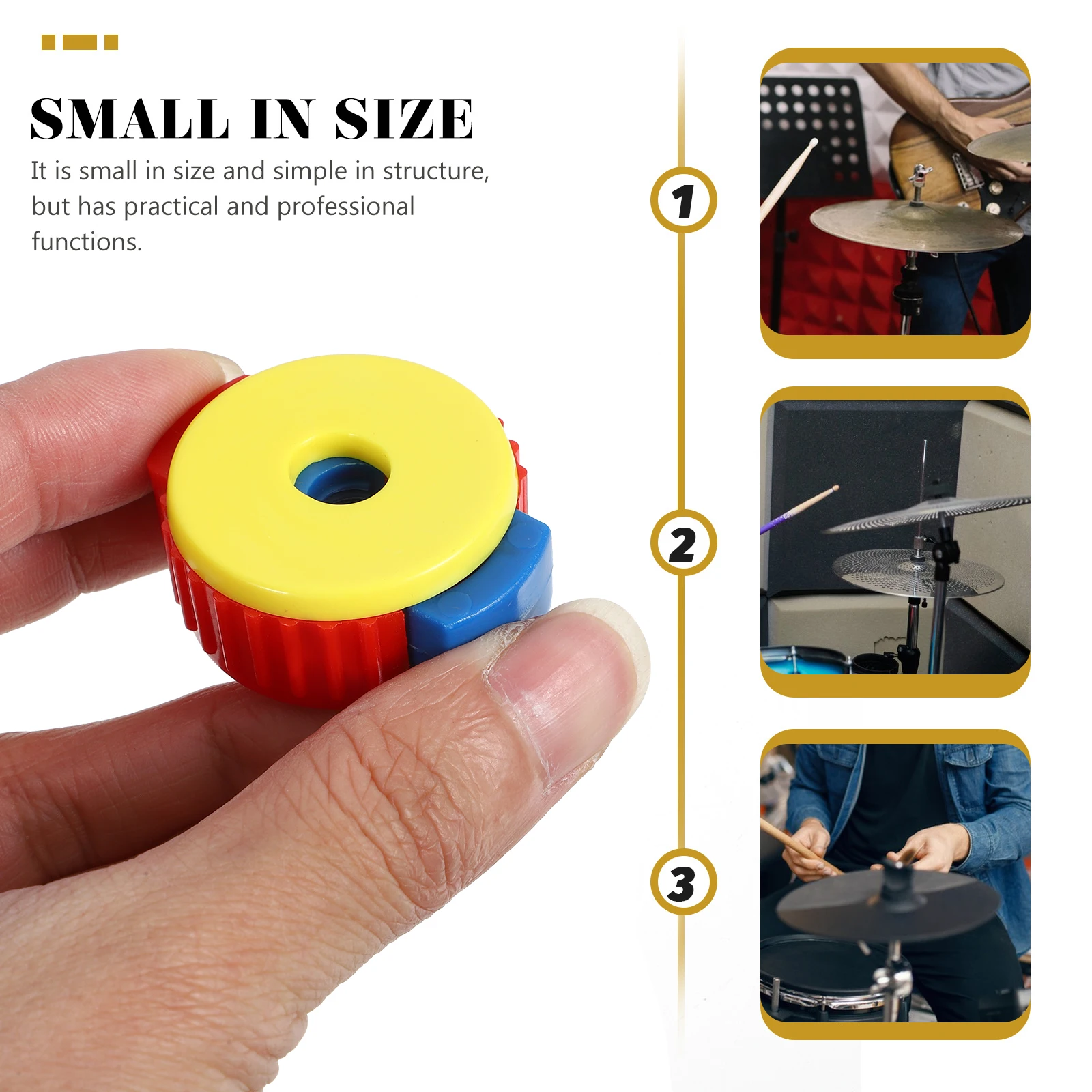 SMALL IN SIZE
It is small in size and simple in structure, but has practical and professional functions.

1

2

3