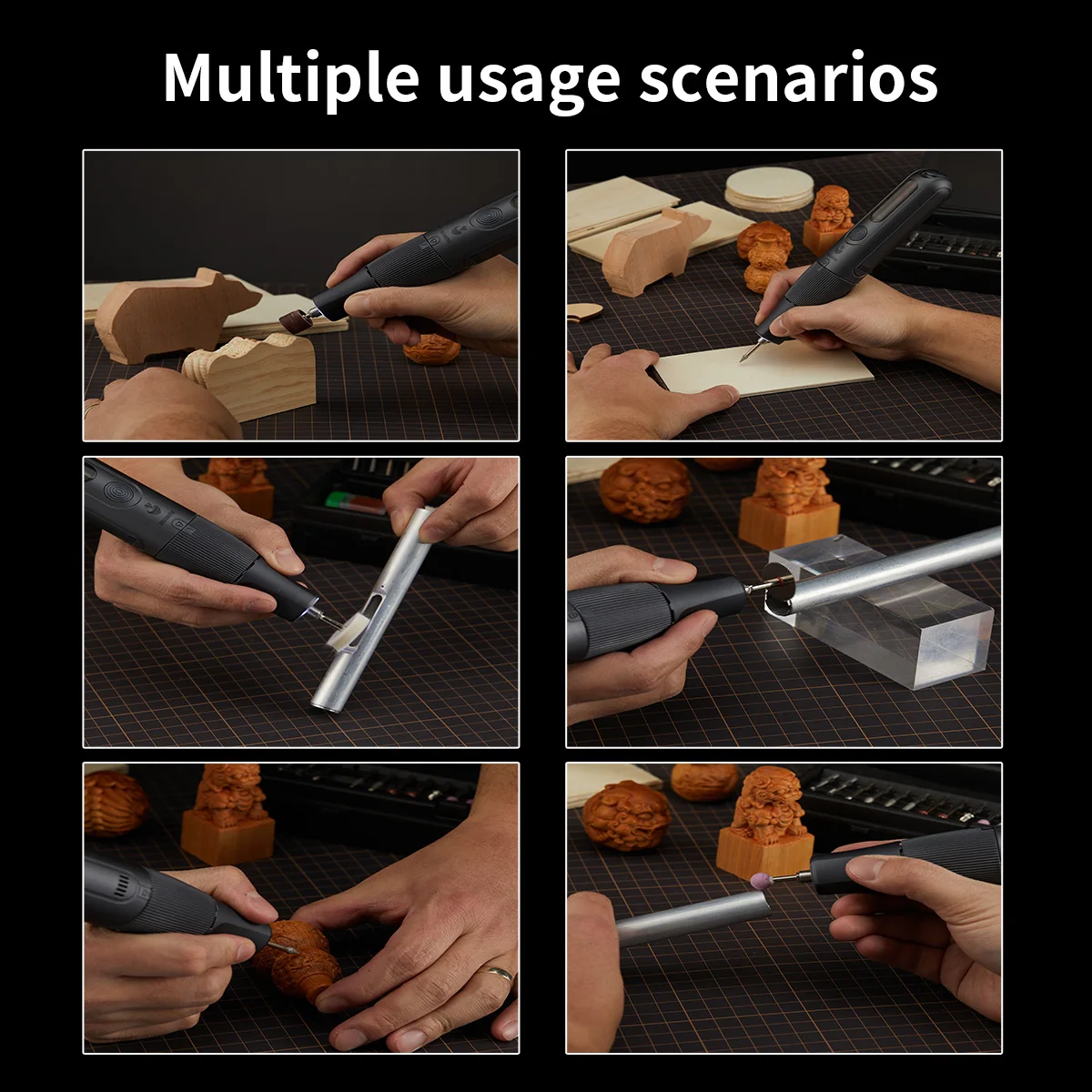 Multiple usage scenarios