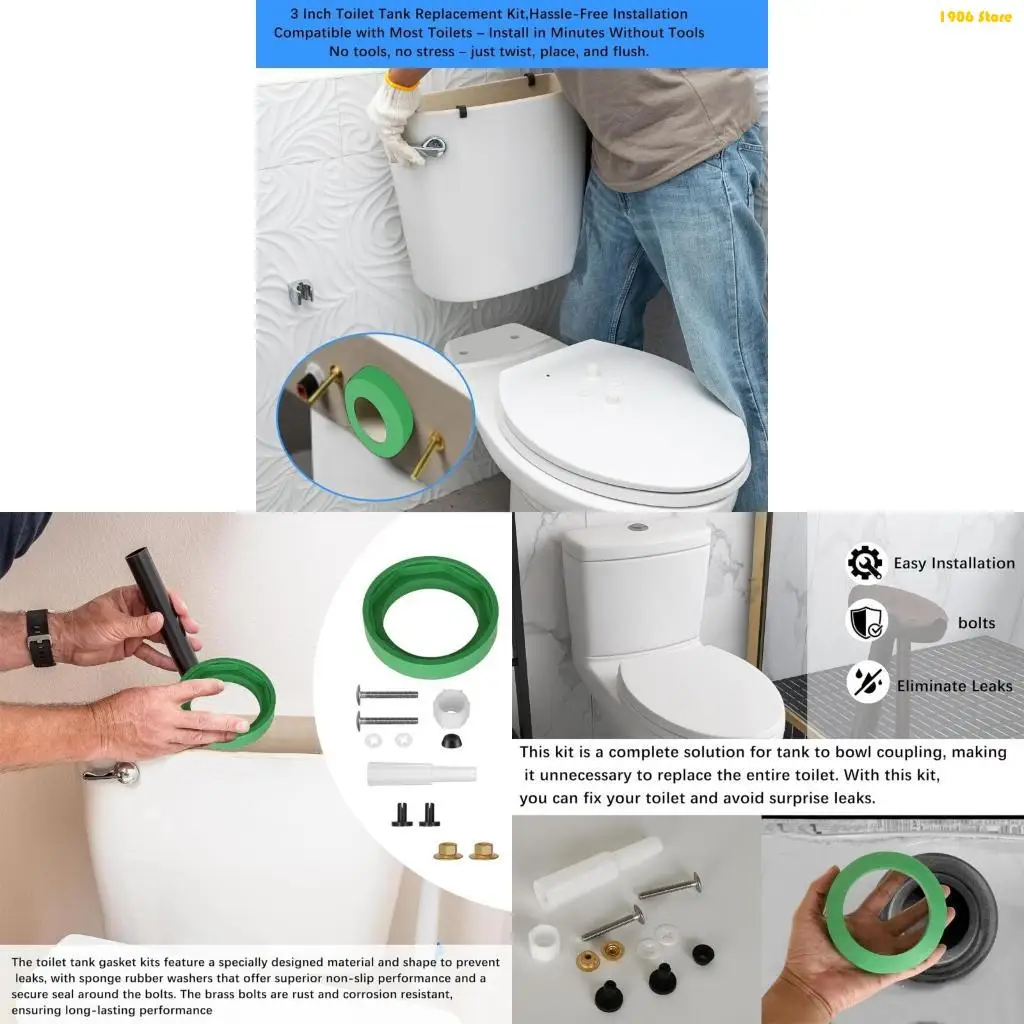 3 Inch Toilet Tank Replacement Kit,Hassle-Free Installation
Compatible with Most Toilets – Install in Minutes Without Tools
No tools, no stress – just twist, place, and flush.

1906 Store

Easy Installation

bolts

Eliminate Leaks

This kit is a complete solution for tank to bowl coupling, making it unnecessary to replace the entire toilet. With this kit, you can fix your toilet and avoid surprise leaks.

The toilet tank gasket kits feature a specially designed material and shape to prevent leaks, with sponge rubber washers that offer superior non-slip performance and a secure seal around the bolts. The brass bolts are rust and corrosion resistant, ensuring long-lasting performance