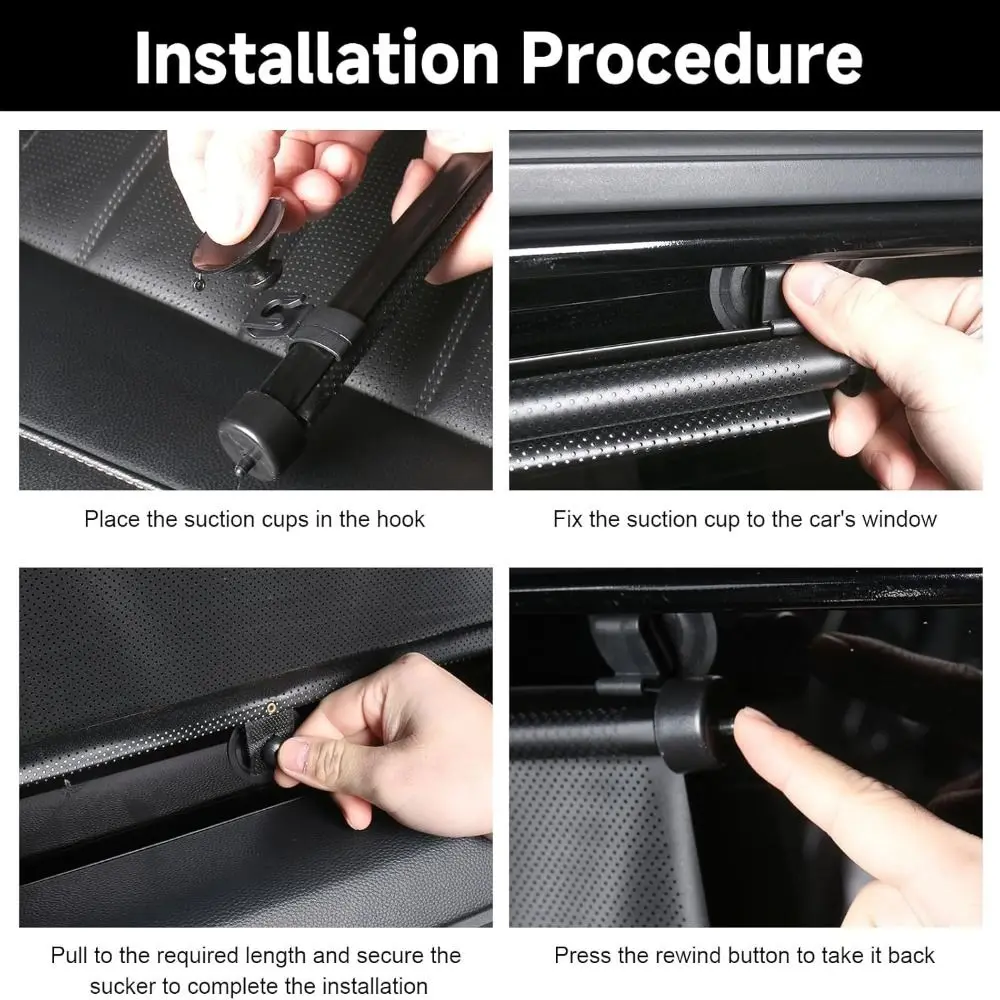 Installation Procedure

Place the suction cups in the hook

Fix the suction cup to the car's window

Pull to the required length and secure the sucker to complete the installation

Press the rewind button to take it back