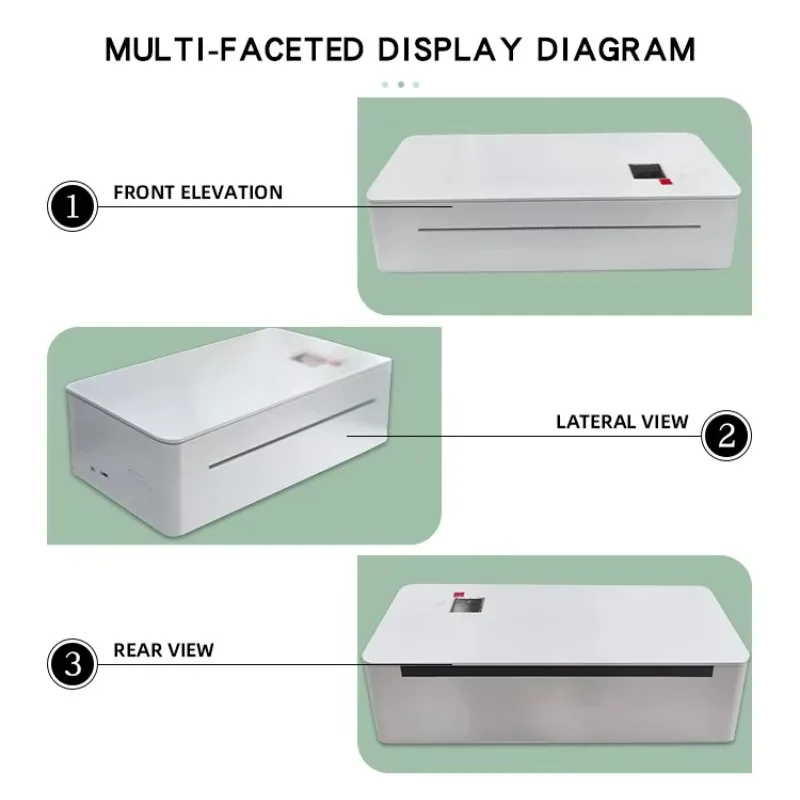 MULTI-FACETED DISPLAY DIAGRAM

1 FRONT ELEVATION

LATERAL VIEW 2

3 REAR VIEW