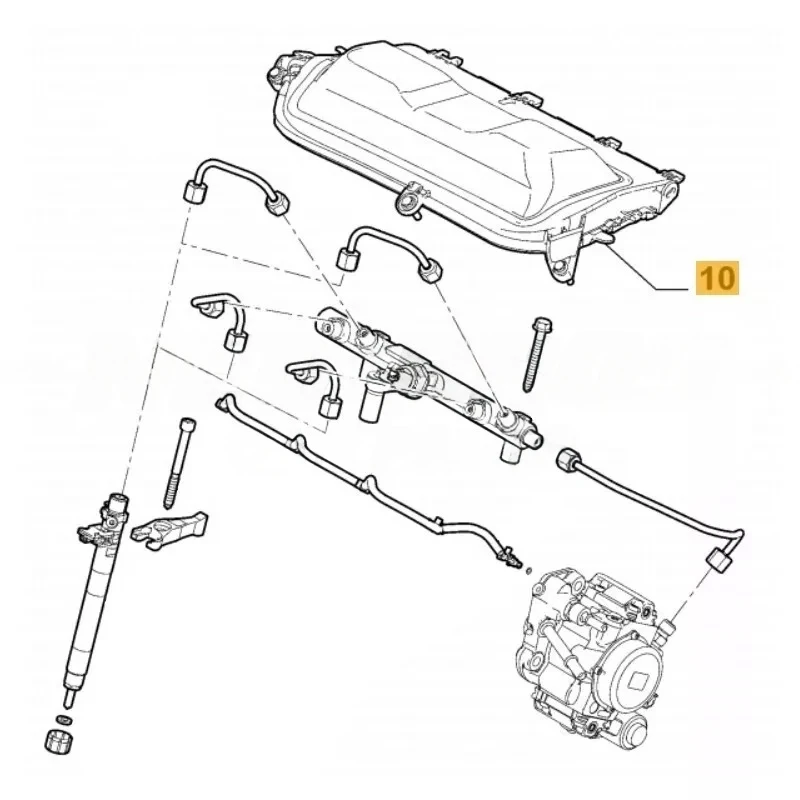 10