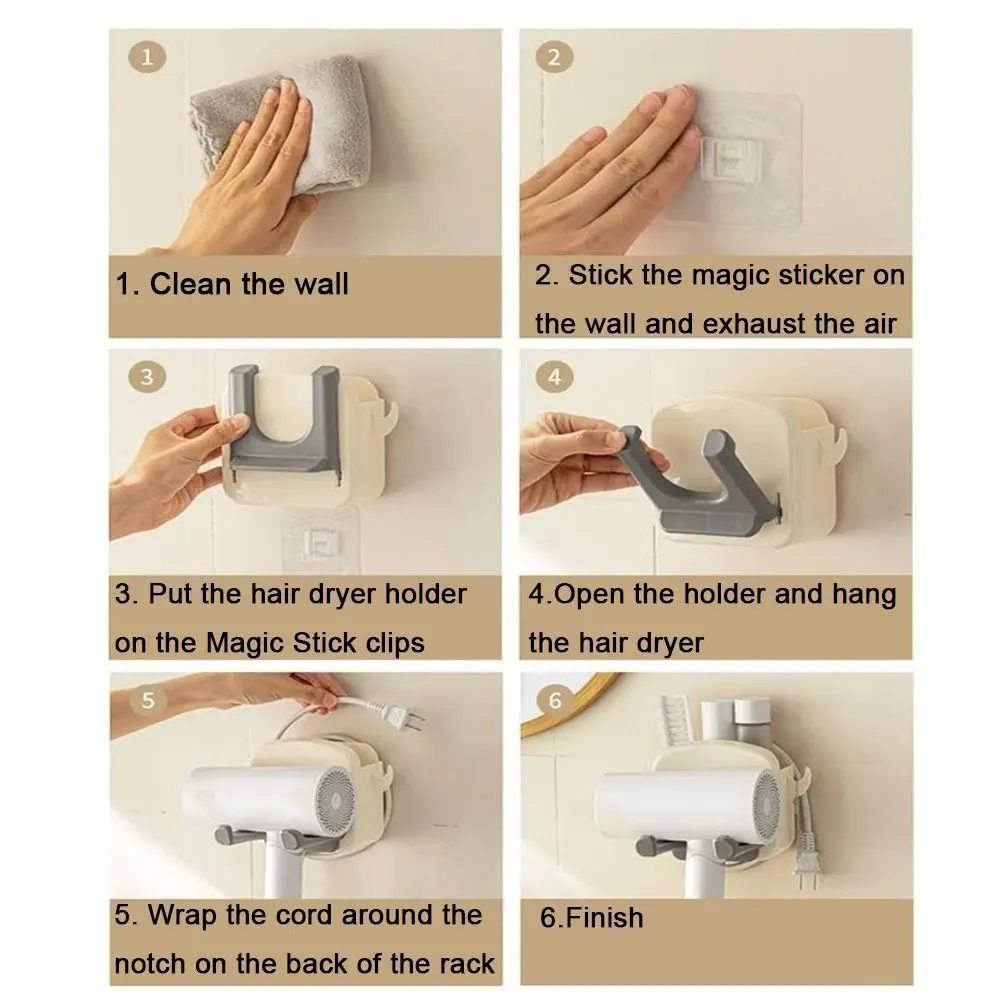 1

1. Clean the wall

2

2. Stick the magic sticker on the wall and exhaust the air

3

3. Put the hair dryer holder on the Magic Stick clips

4

4.Open the holder and hang the hair dryer

5

5. Wrap the cord around the notch on the back of the rack

6

6.Finish