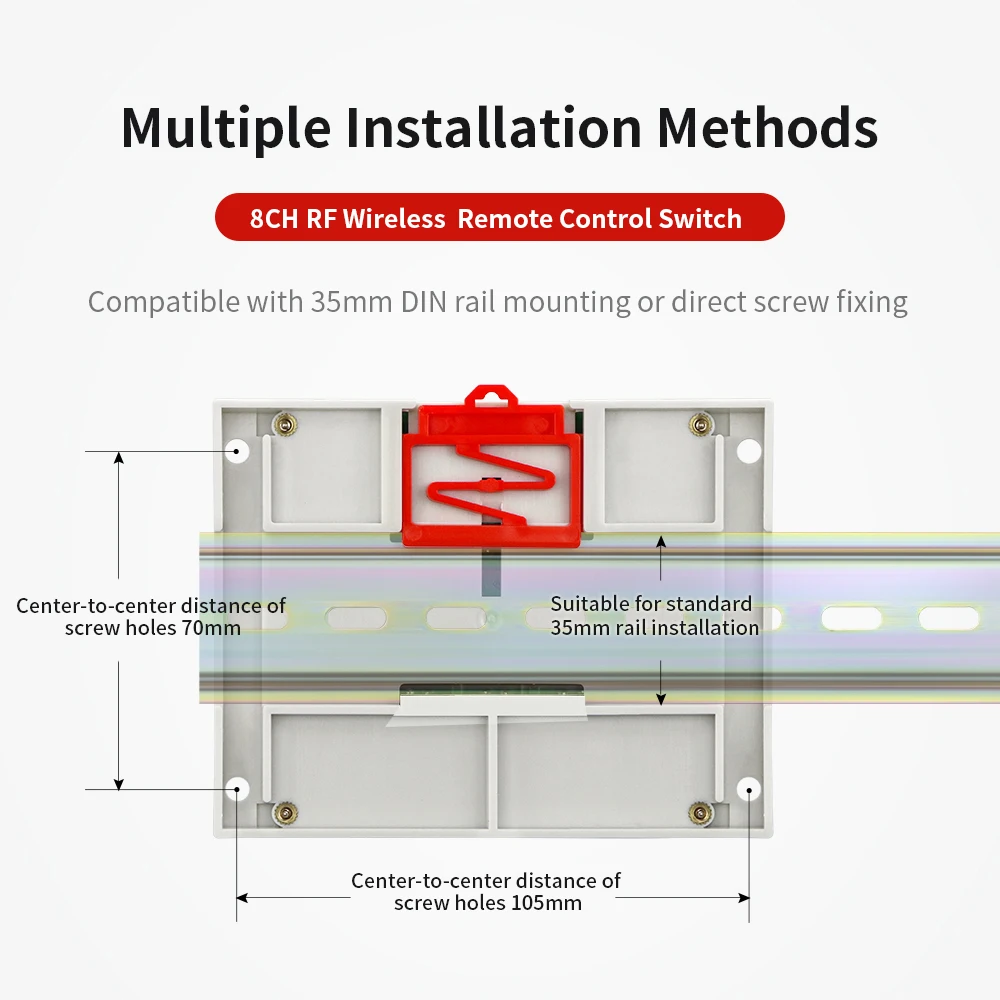 Multiple Installation Methods

8CH RF Wireless Remote Control Switch

Compatible with 35mm DIN rail mounting or direct screw fixing

Center-to-center distance of screw holes 70mm

Suitable for standard 35mm rail installation

Center-to-center distance of screw holes 105mm