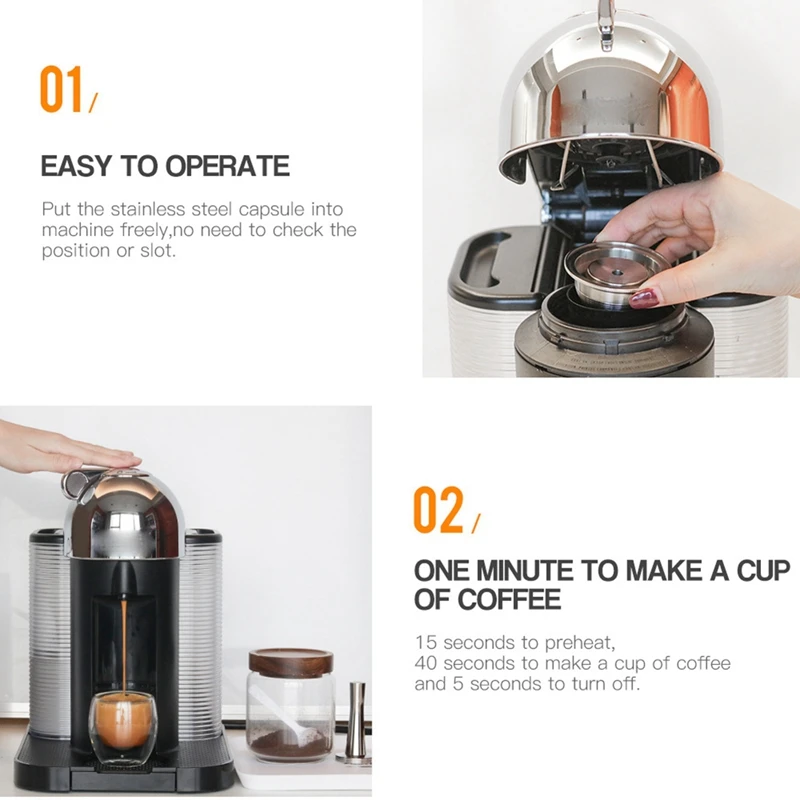 01/

EASY TO OPERATE

Put the stainless steel capsule into machine freely,no need to check the position or slot.

02/

ONE MINUTE TO MAKE A CUP OF COFFEE

15 seconds to preheat,
40 seconds to make a cup of coffee
and 5 seconds to turn off.