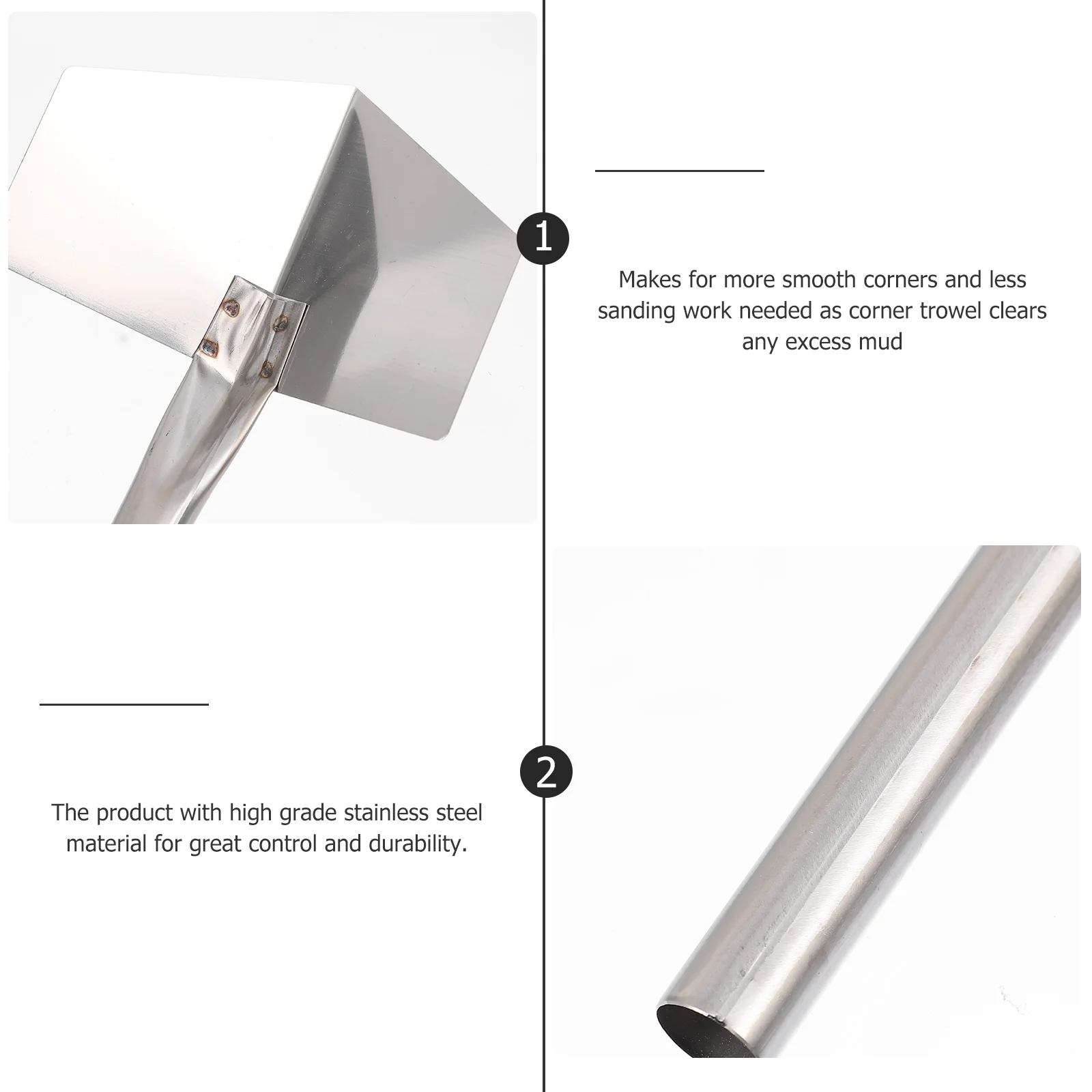 1

Makes for more smooth corners and less sanding work needed as corner trowel clears any excess mud

2

The product with high grade stainless steel material for great control and durability.