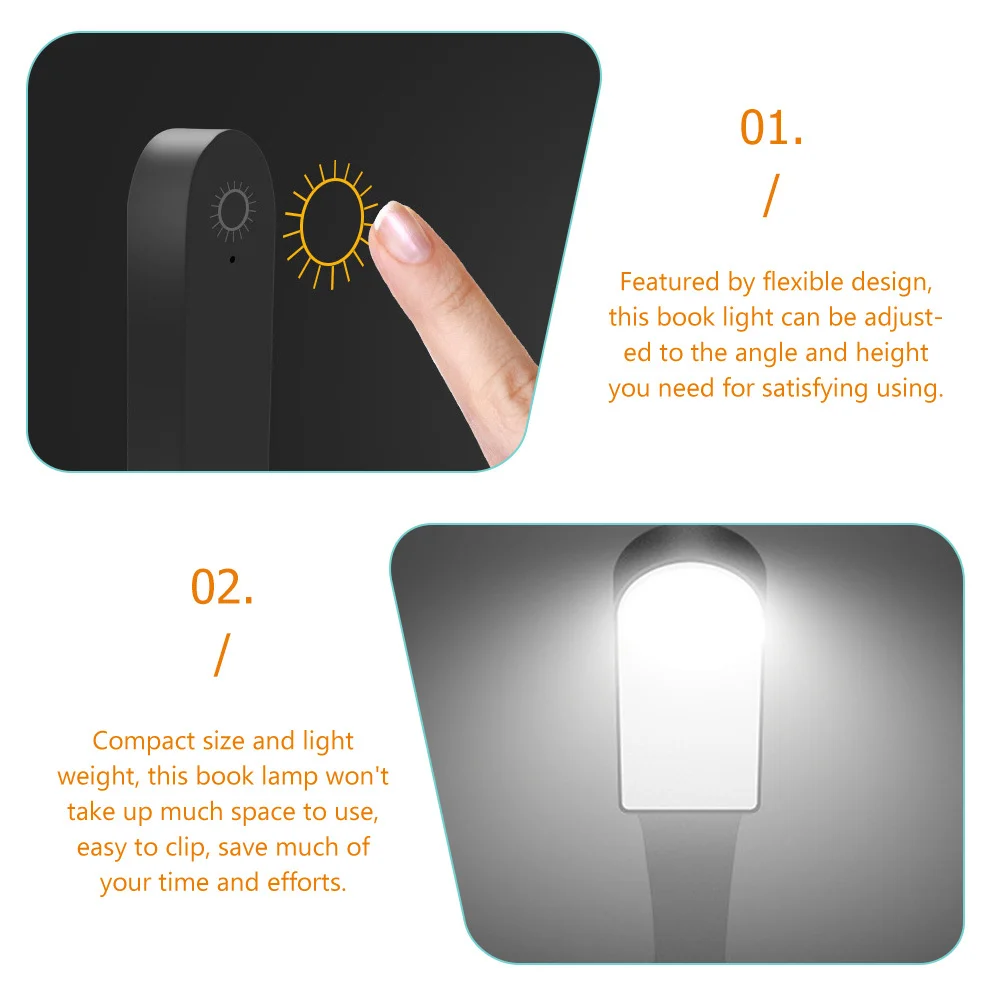 01.

/

Featured by flexible design, this book light can be adjusted to the angle and height you need for satisfying using.

02.

/

Compact size and light weight, this book lamp won't take up much space to use, easy to clip, save much of your time and efforts.