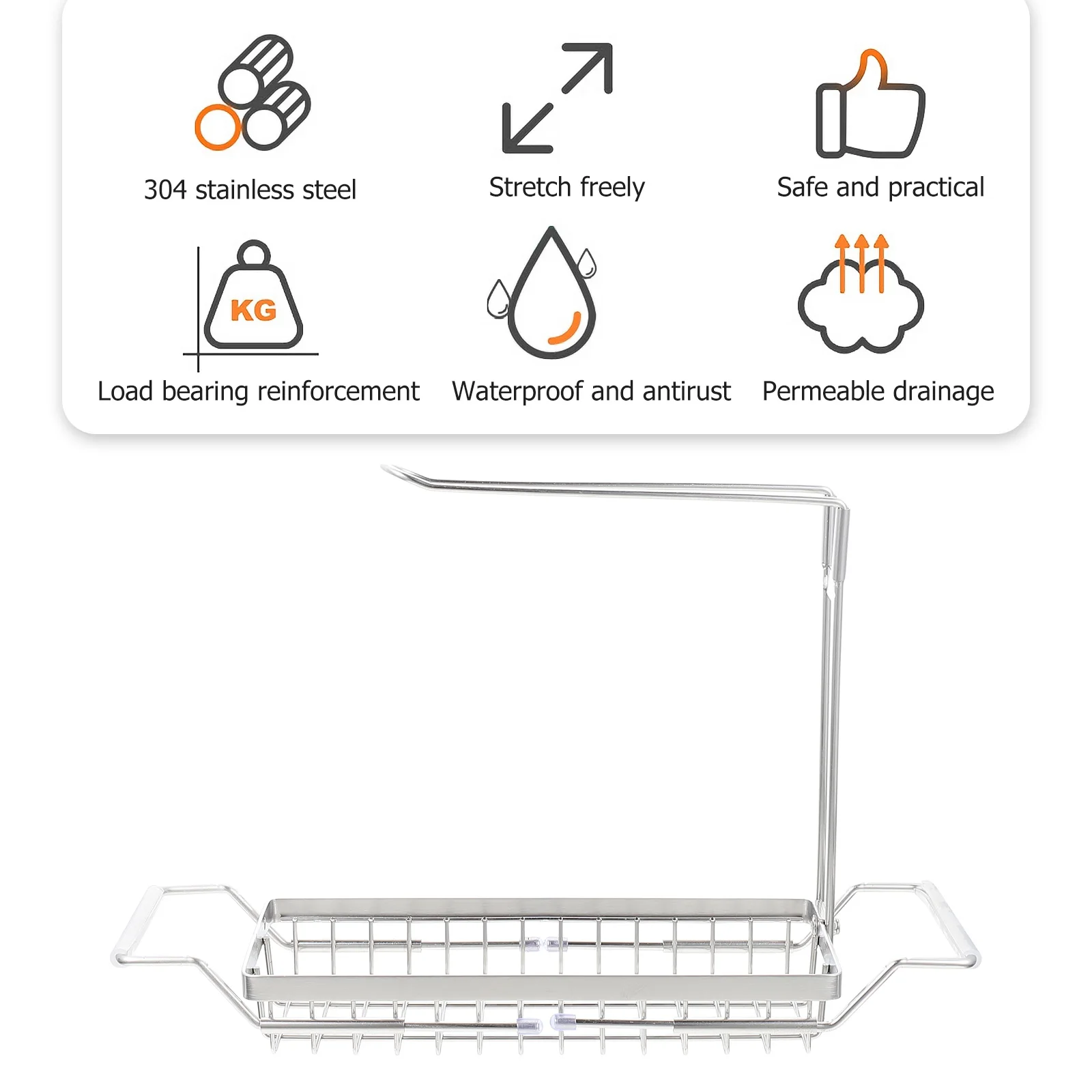 304 stainless steel

Stretch freely

Safe and practical

KG

Load bearing reinforcement

Waterproof and antirust

Permeable drainage