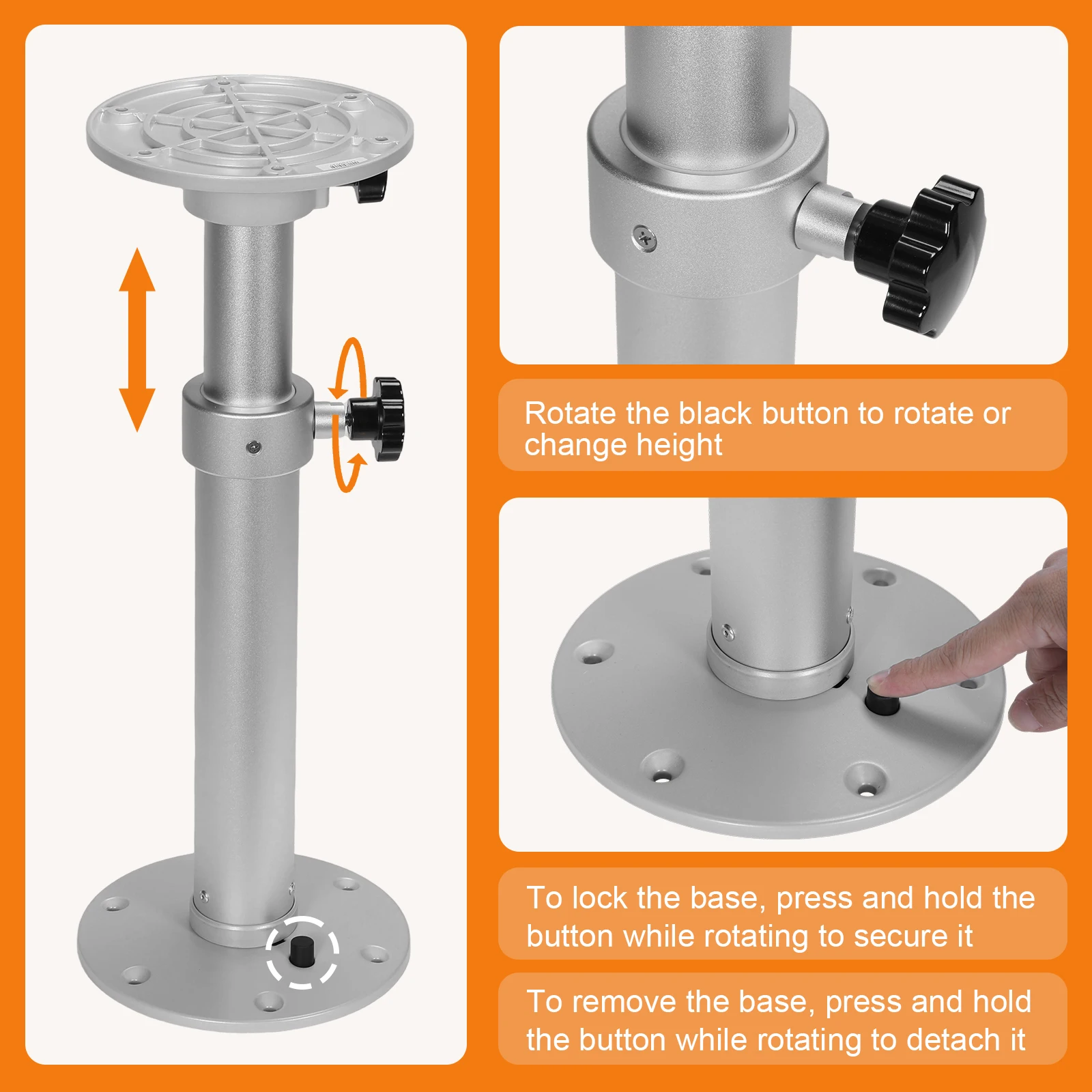 Rotate the black button to rotate or change height

To lock the base, press and hold the button while rotating to secure it

To remove the base, press and hold the button while rotating to detach it