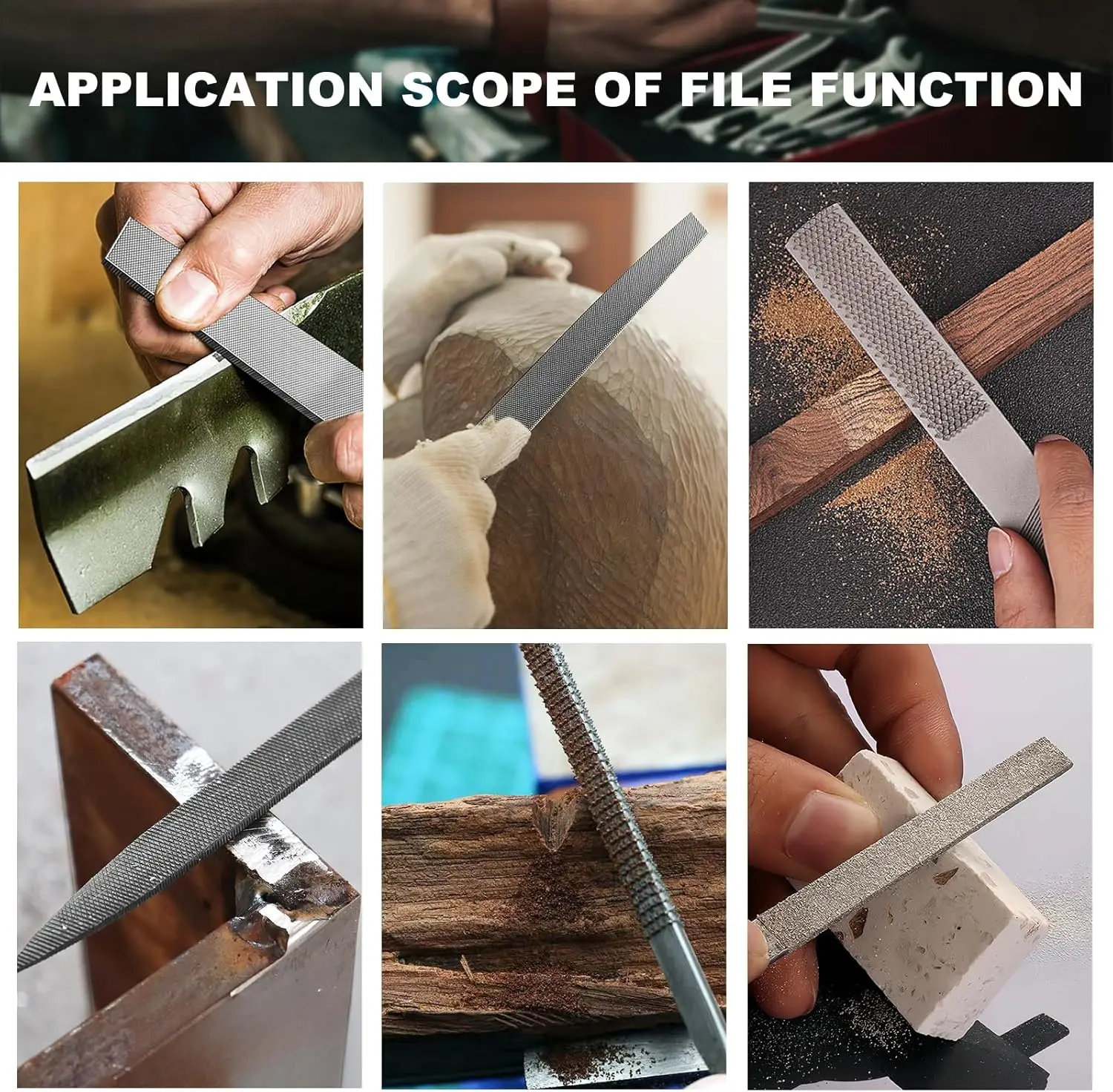 APPLICATION SCOPE OF FILE FUNCTION