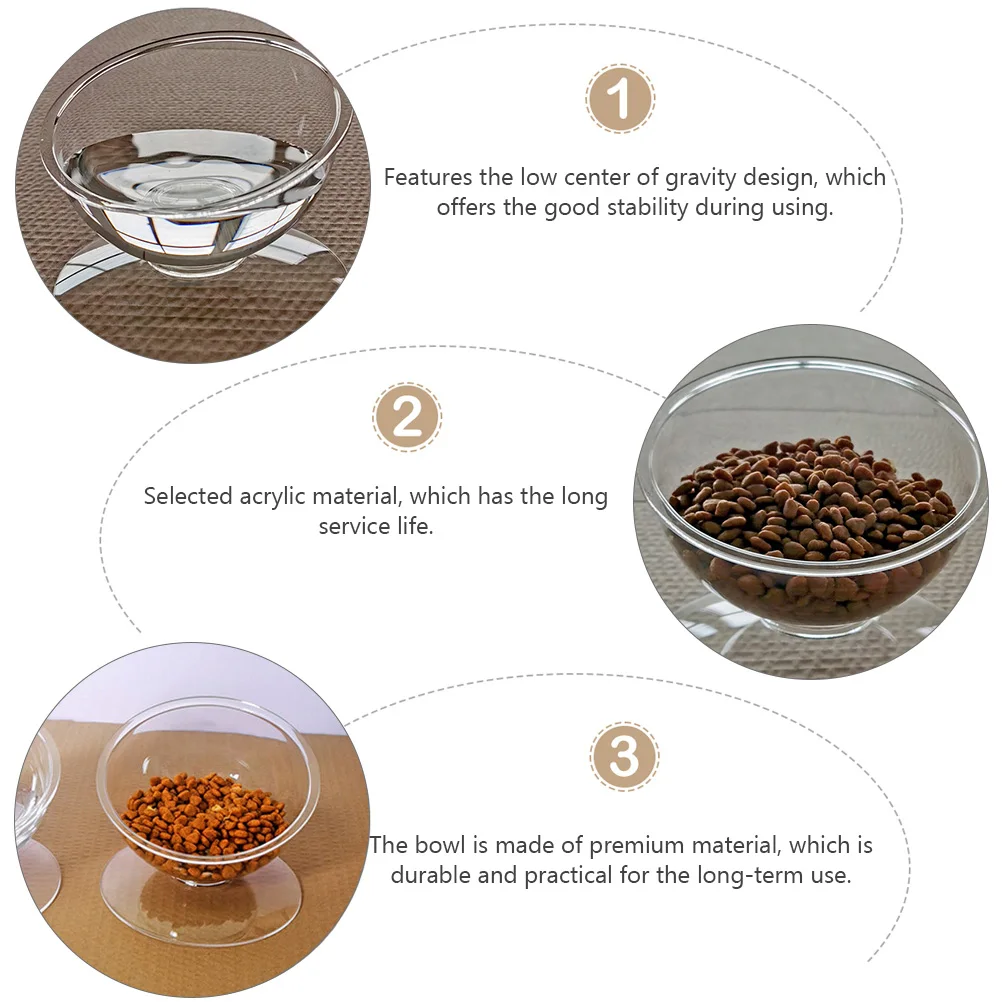 1

Features the low center of gravity design, which offers the good stability during using.

2

Selected acrylic material, which has the long service life.

3

The bowl is made of premium material, which is durable and practical for the long-term use.