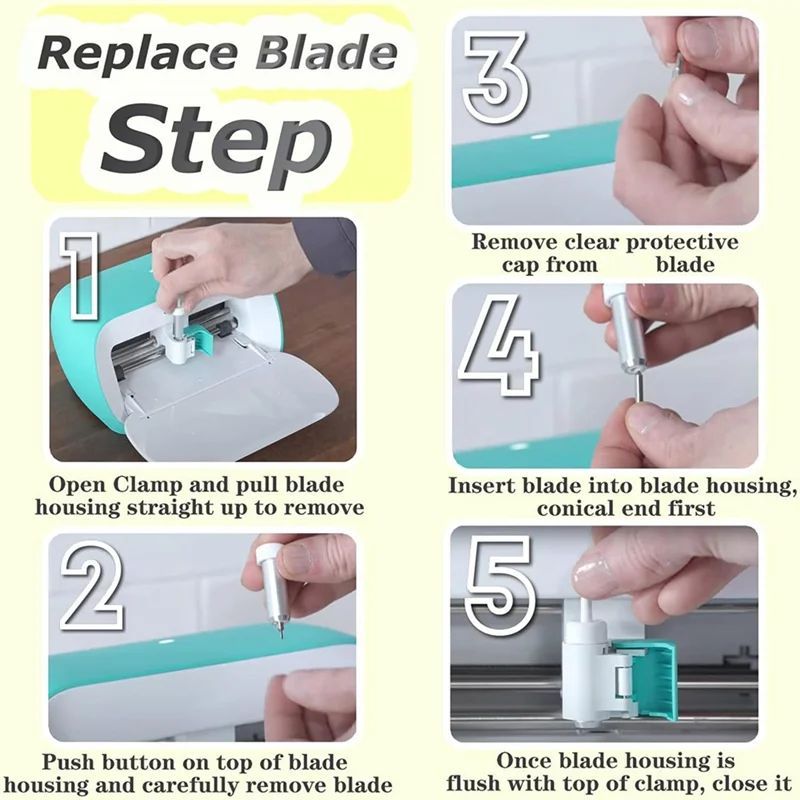 Replace Blade
Step

1

Open Clamp and pull blade housing straight up to remove

2

Push button on top of blade housing and carefully remove blade

3

Remove clear protective cap from blade

4

Insert blade into blade housing, conical end first

5

Once blade housing is flush with top of clamp, close it