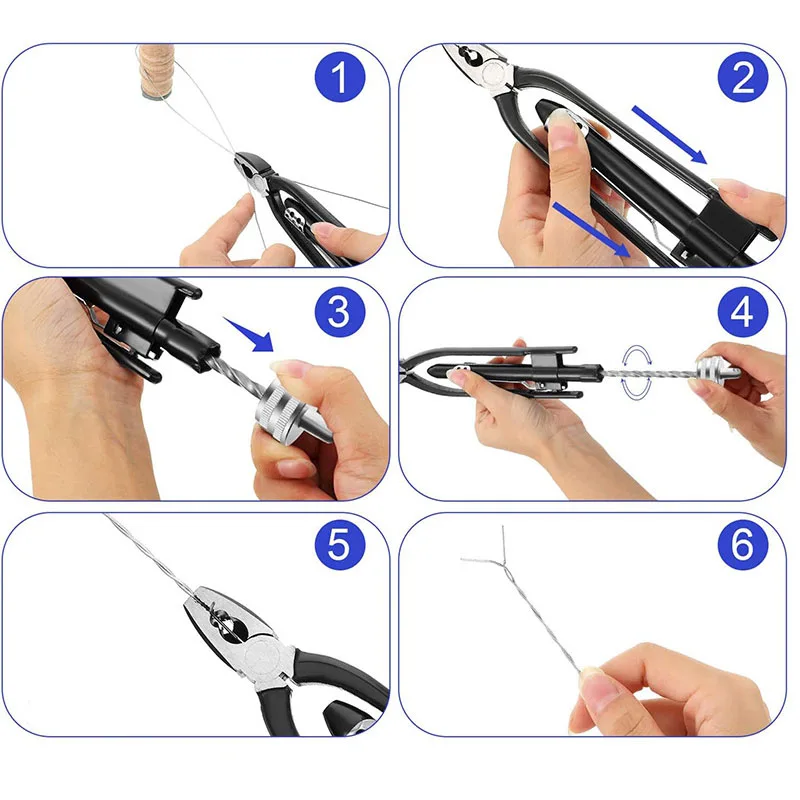 1

2

3

4

5

6