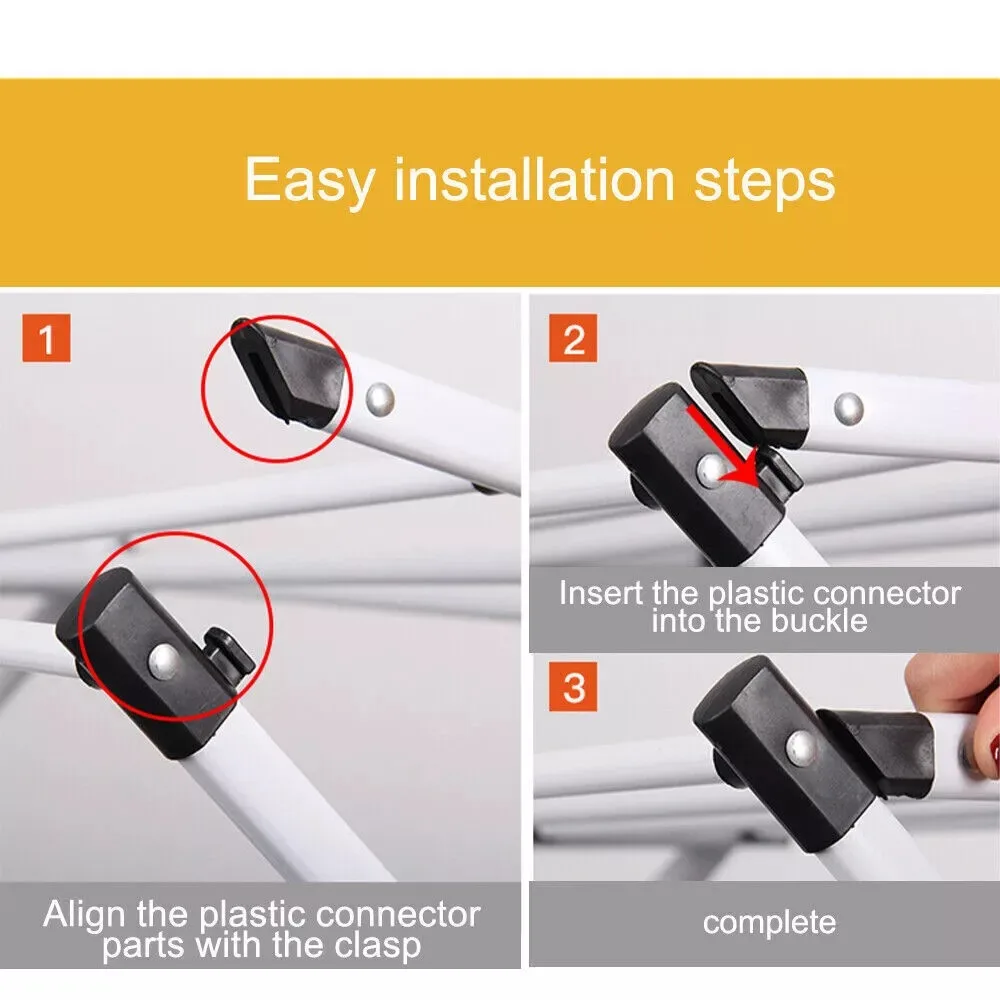 Easy installation steps

1

Align the plastic connector parts with the clasp

2

Insert the plastic connector into the buckle

3

complete