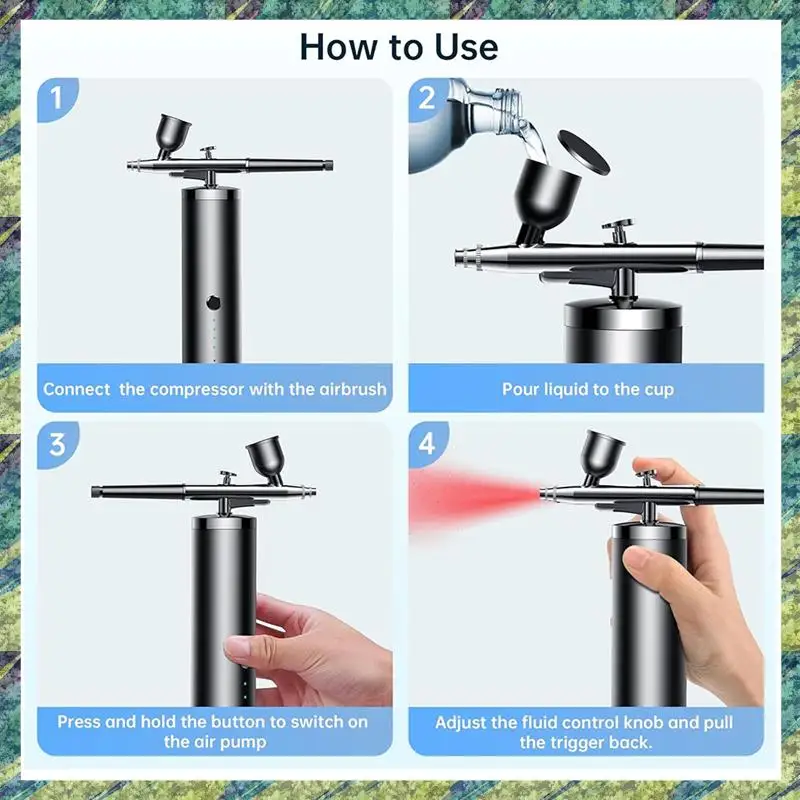 How to Use

1

Connect the compressor with the airbrush

2

Pour liquid to the cup

3

Press and hold the button to switch on the air pump

4

Adjust the fluid control knob and pull the trigger back.